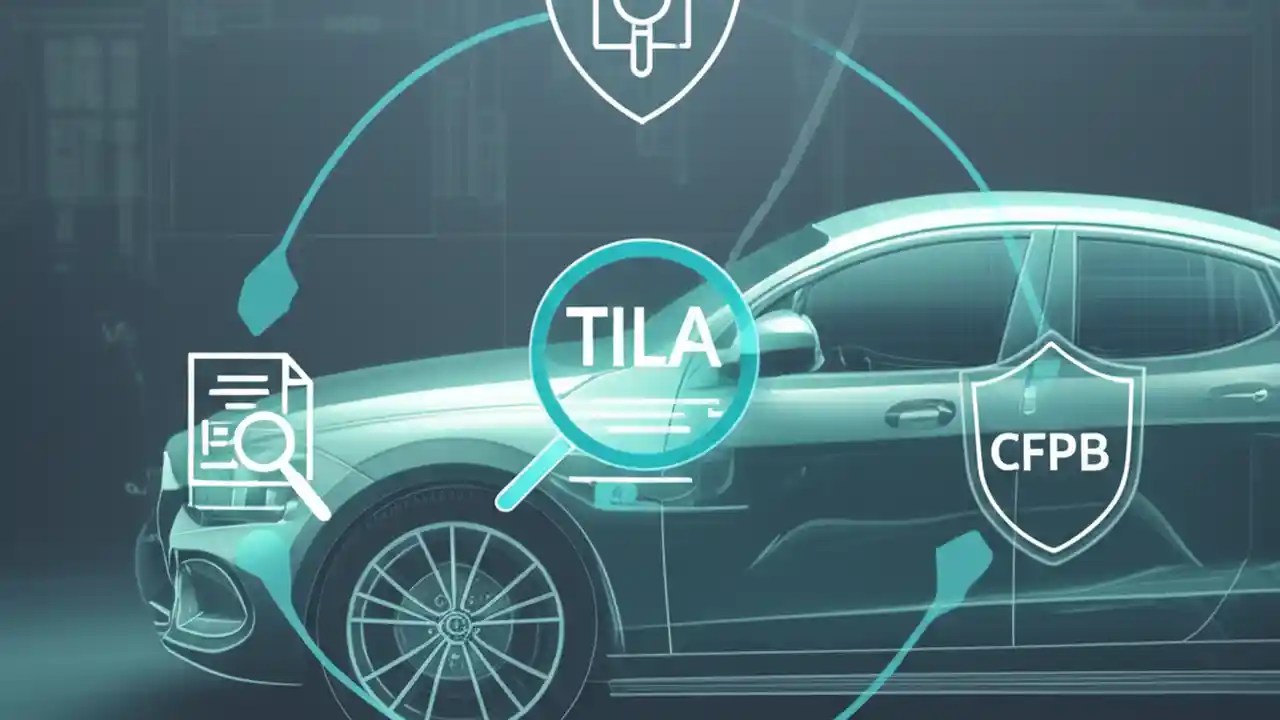 TILA

CFPB