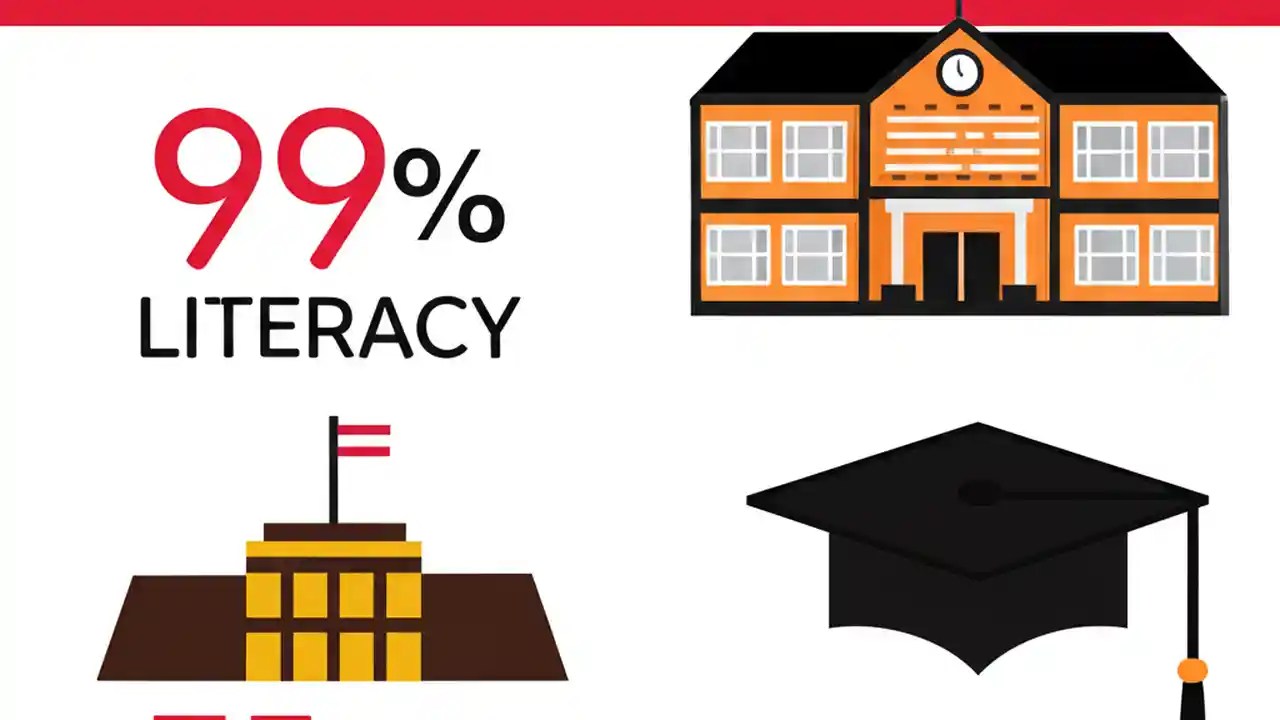 99%
LITERACY