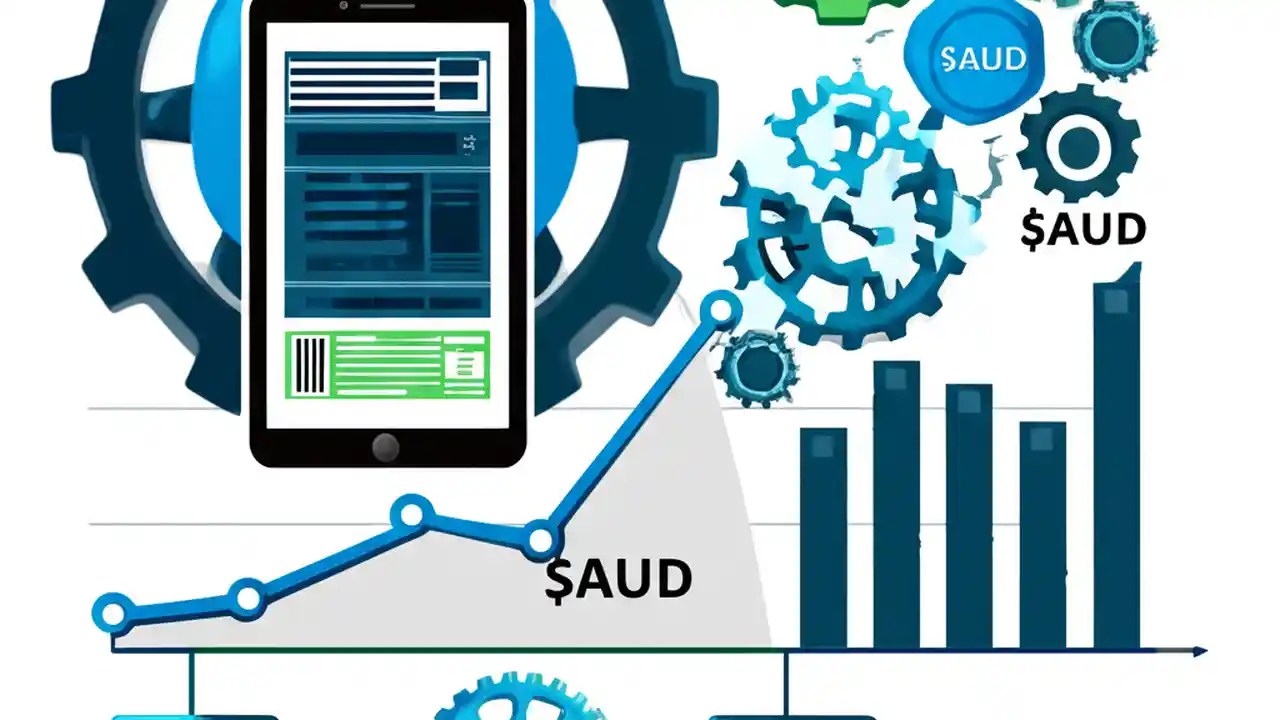 $AUD

$AUD

$AUD