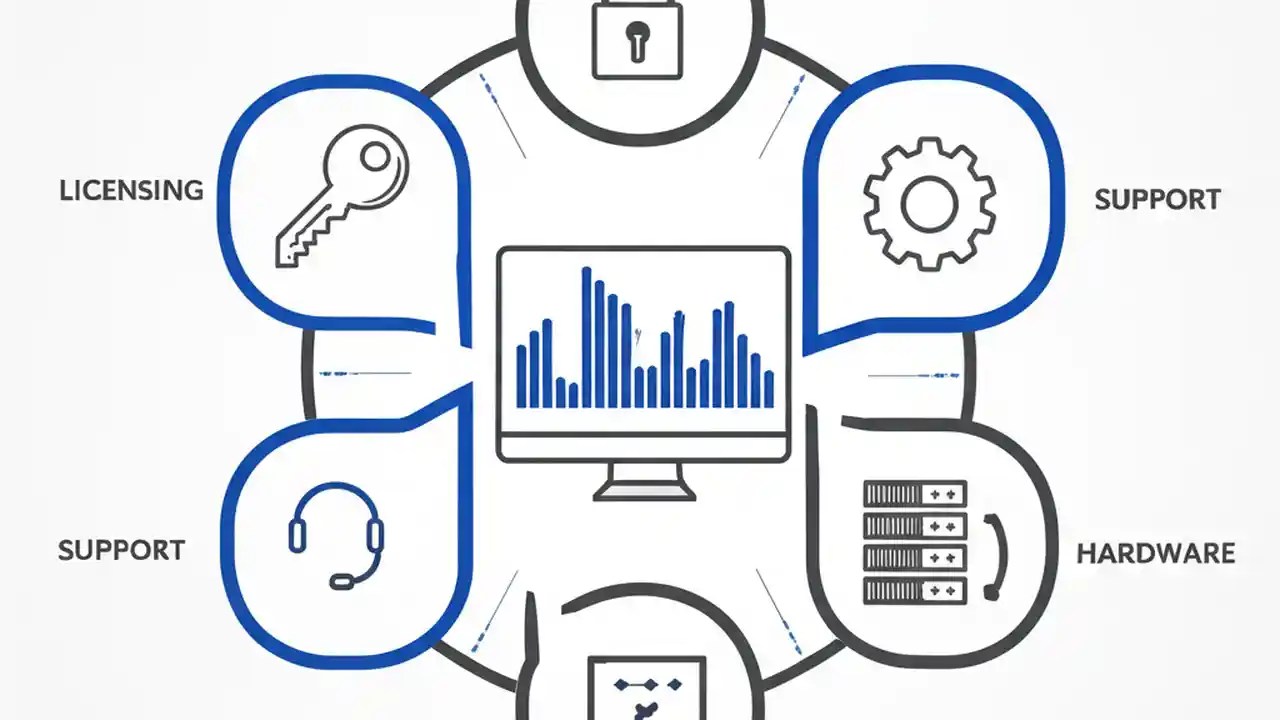 LICENSING

SUPPORT

SUPPORT

HARDWARE