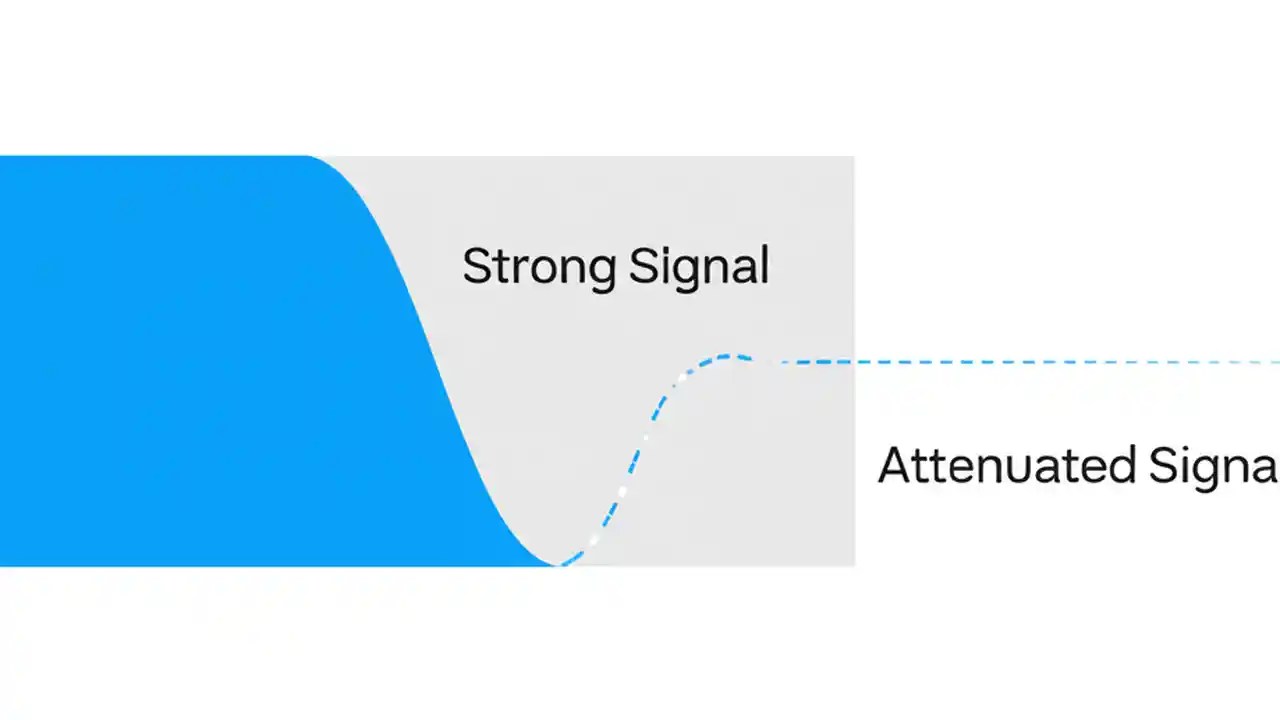 Strong Signal

Attenuated Signa