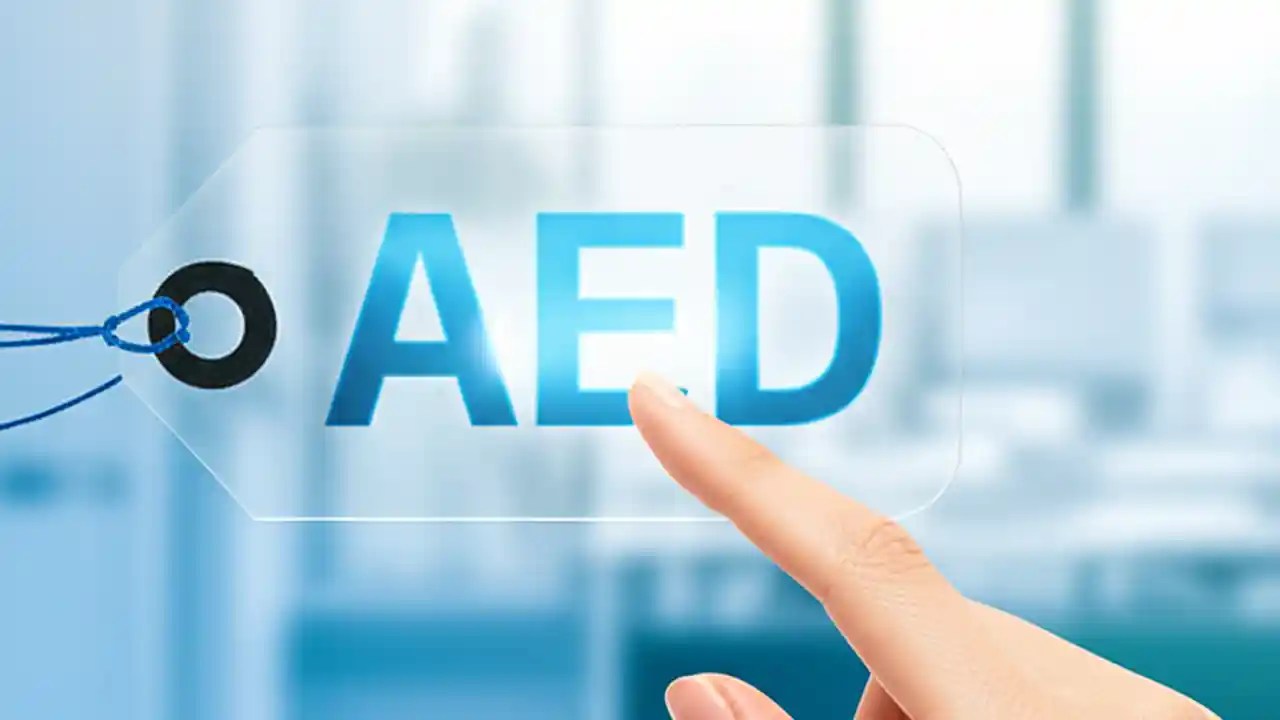 AED