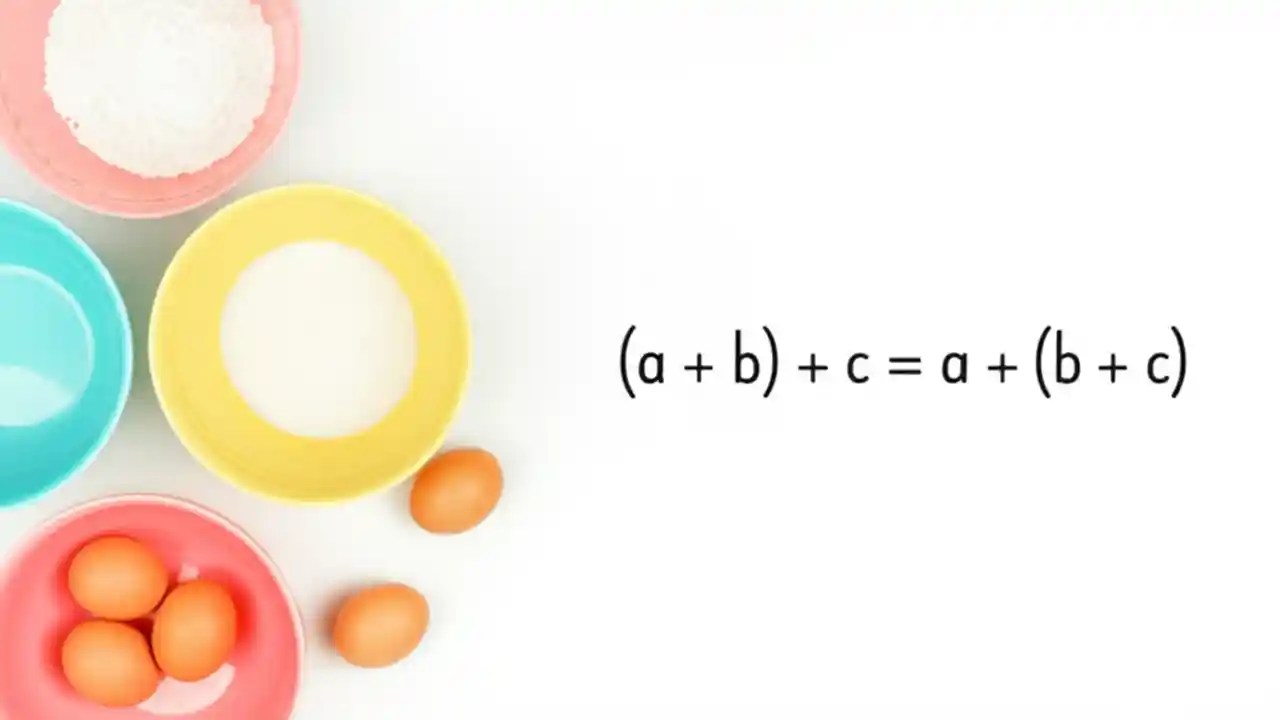 $(a + b) + c = a + (b + c)$