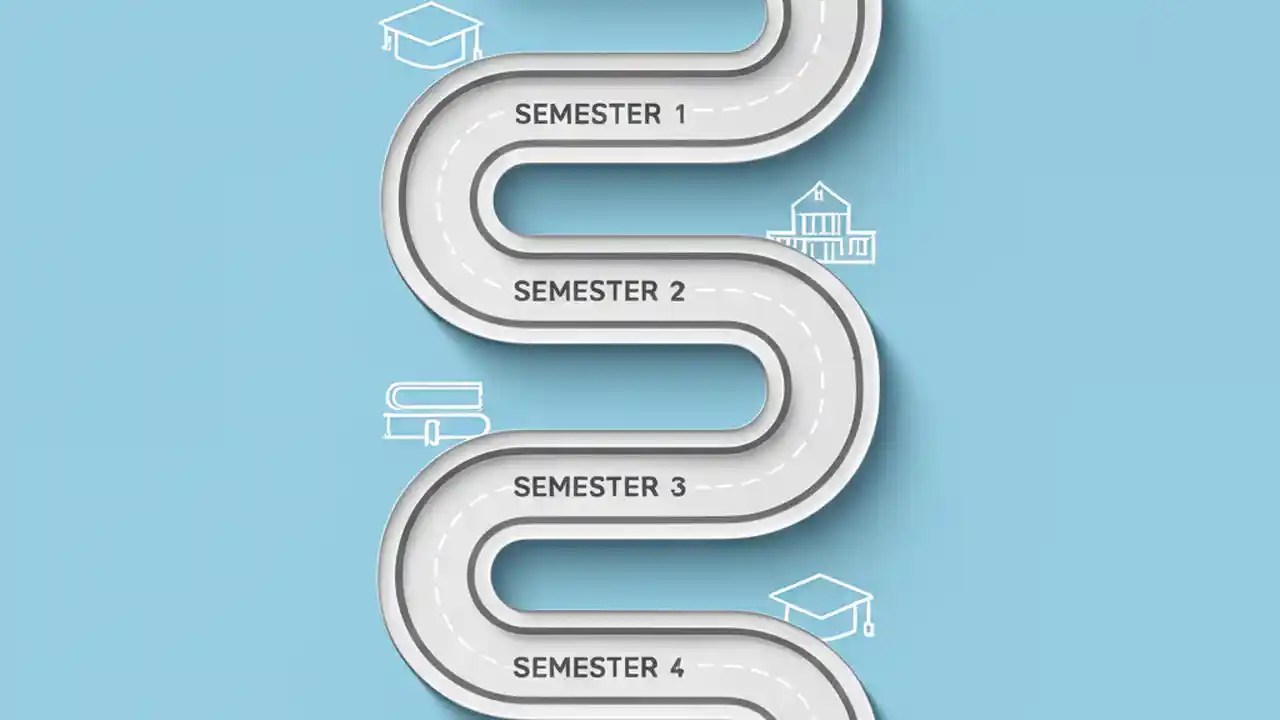 SEMESTER 1

SEMESTER 2

SEMESTER 3

SEMESTER 4