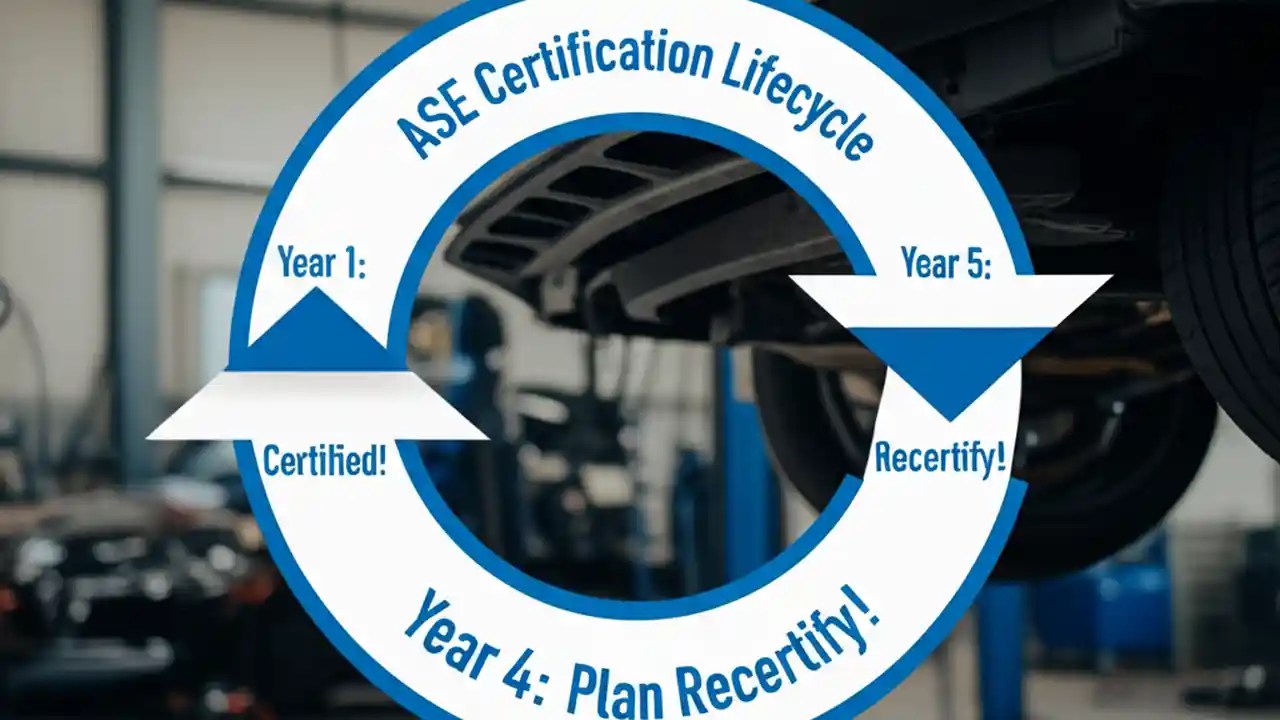 ASE Certification Lifecycle

Year 1:

Certified!

Year 5:

Recertify!

Year 4: Plan Recertify!