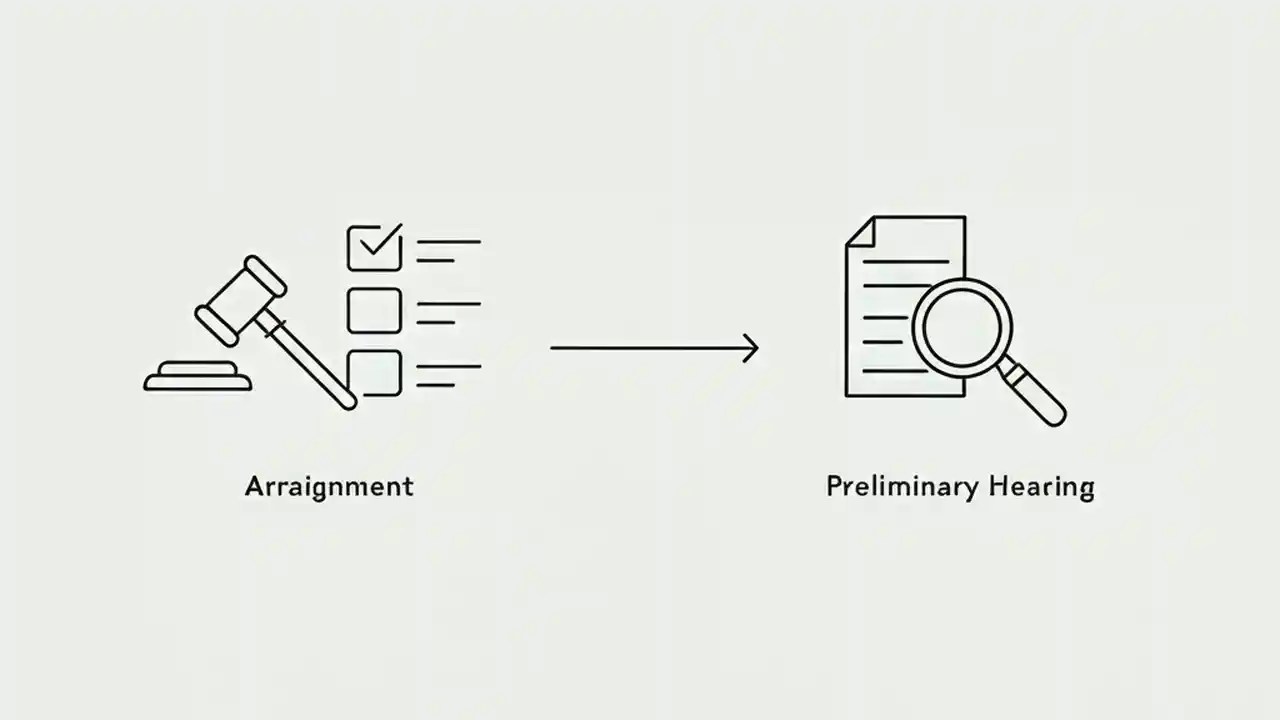 Arraignment

Preliminary Hearing