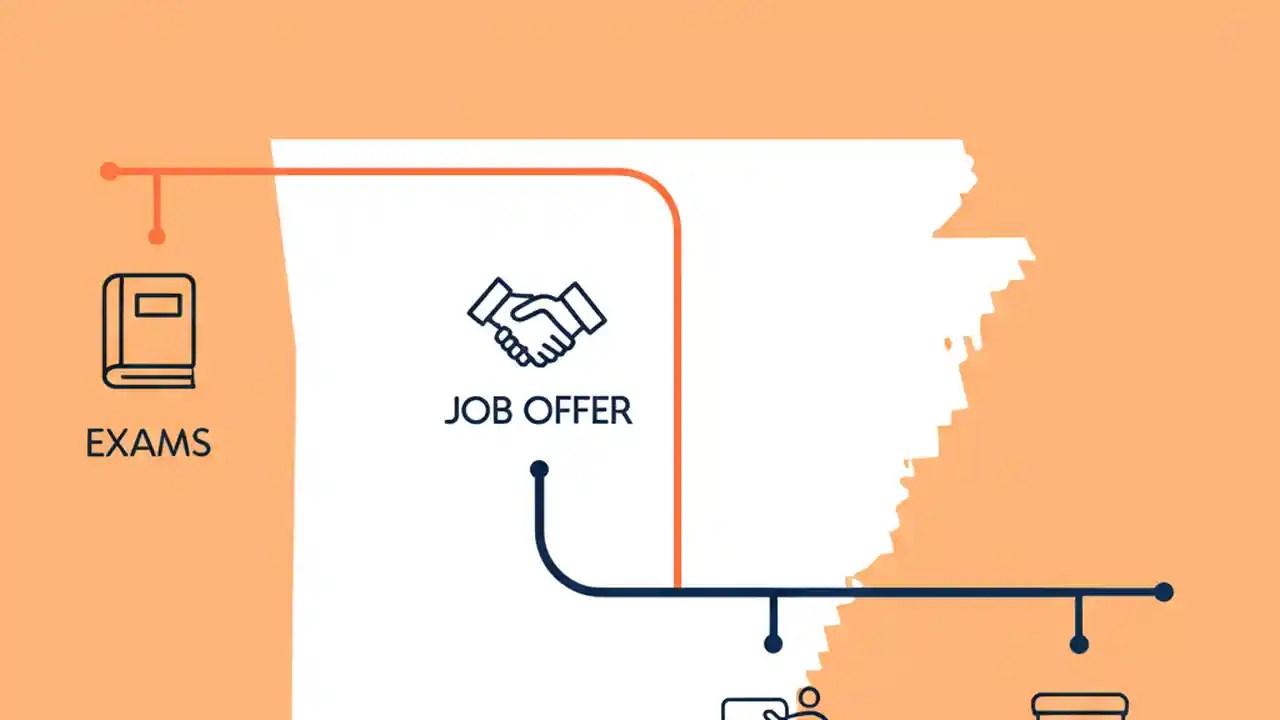 EXAMS

JOB OFFER