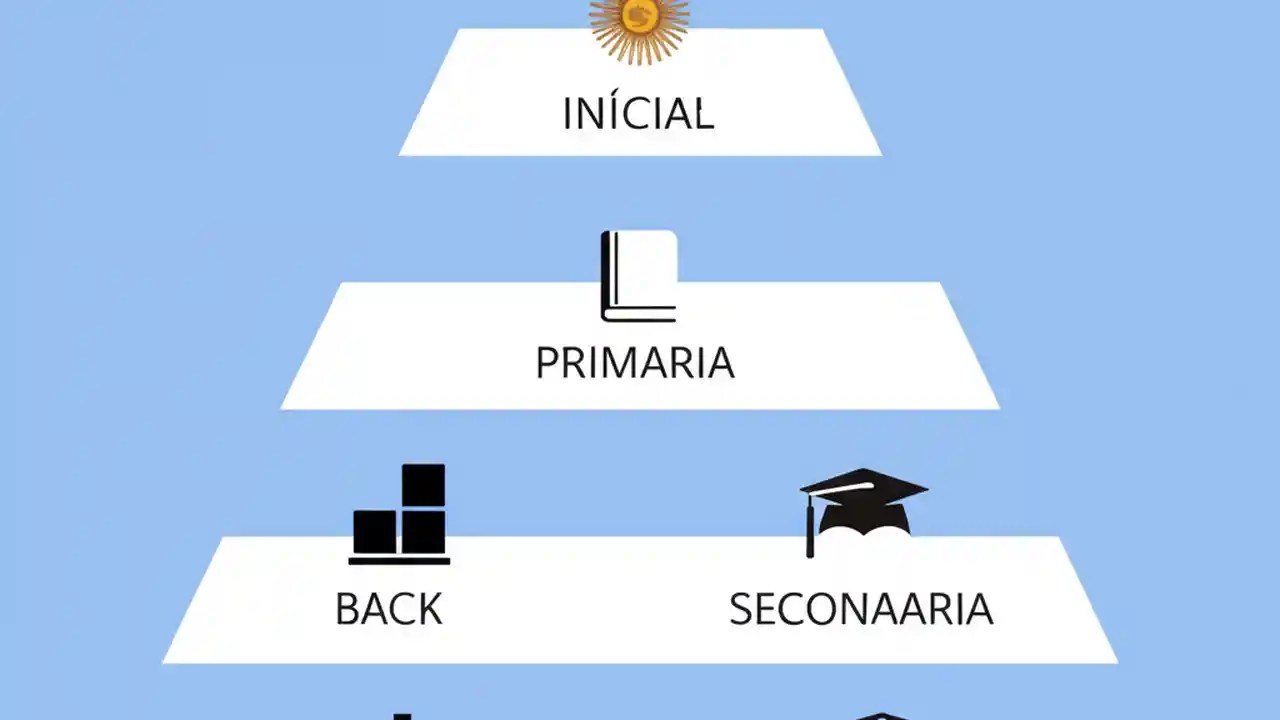 INÍCIAŁ

PRIMARIA

BACK

SECONAARIA