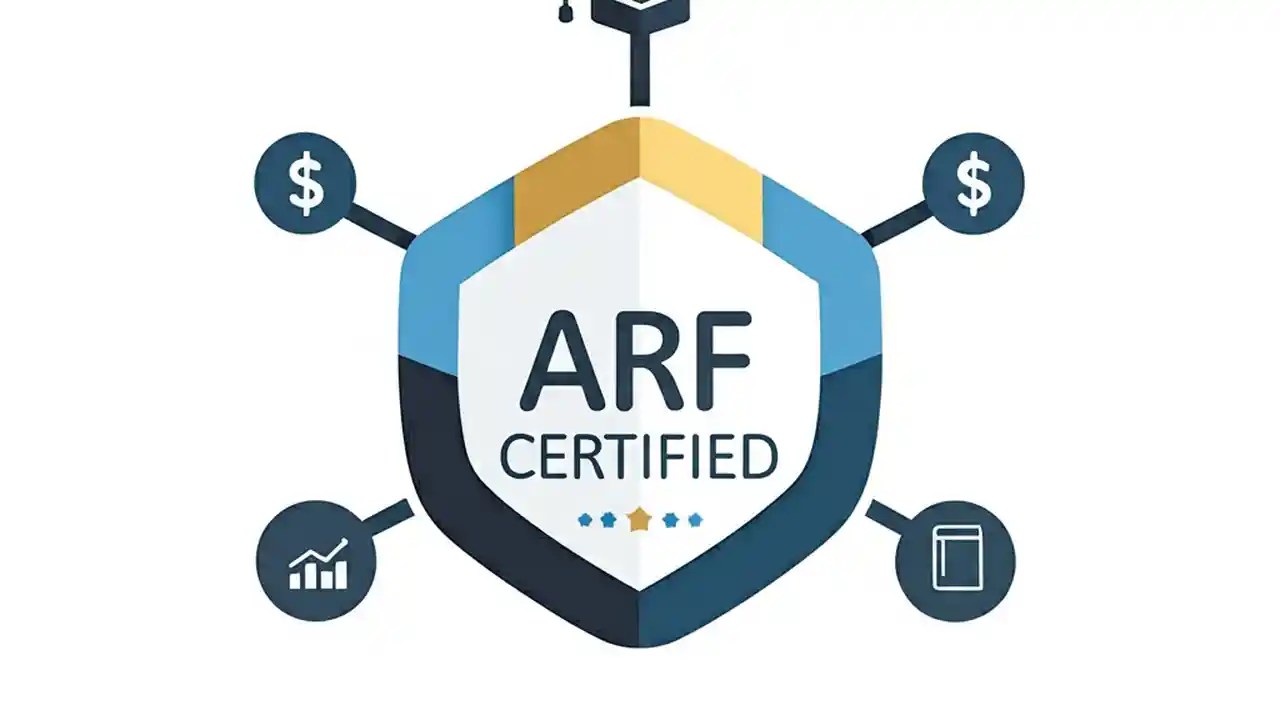 $

$

ARF
CERTIFIED