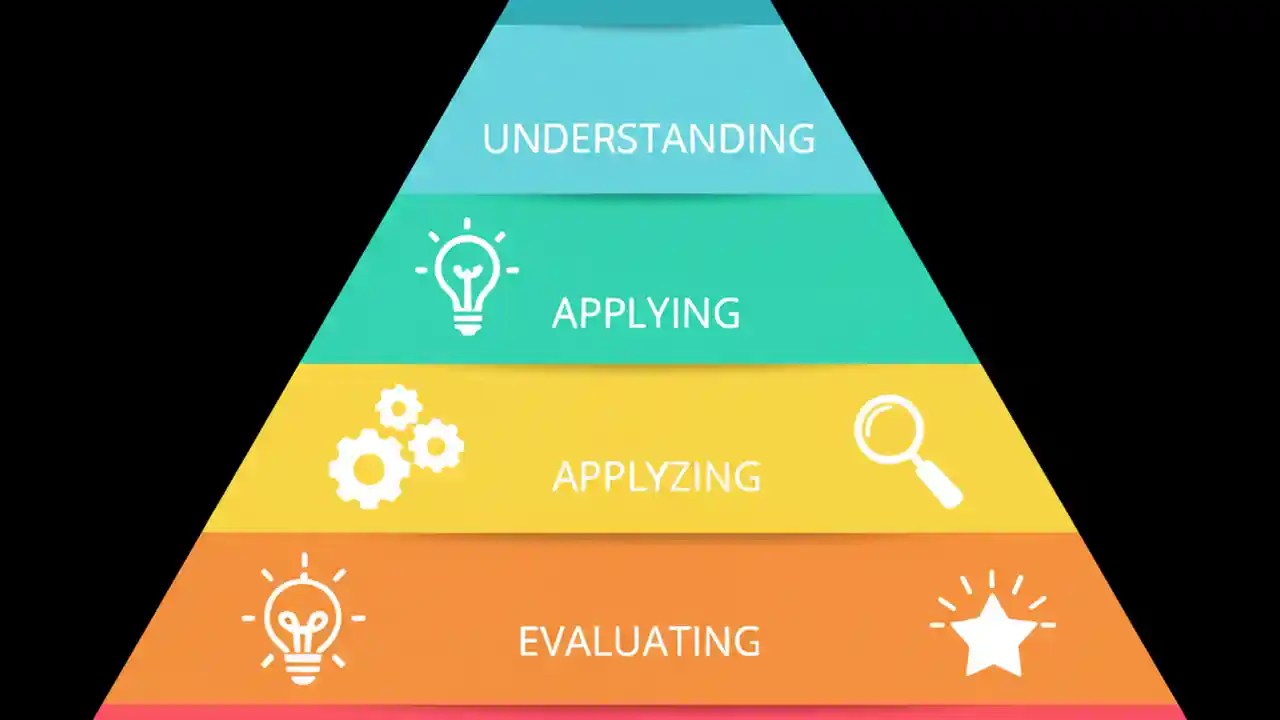 UNDERSTANDING

APPLYING

APPLYZING

EVALUATING