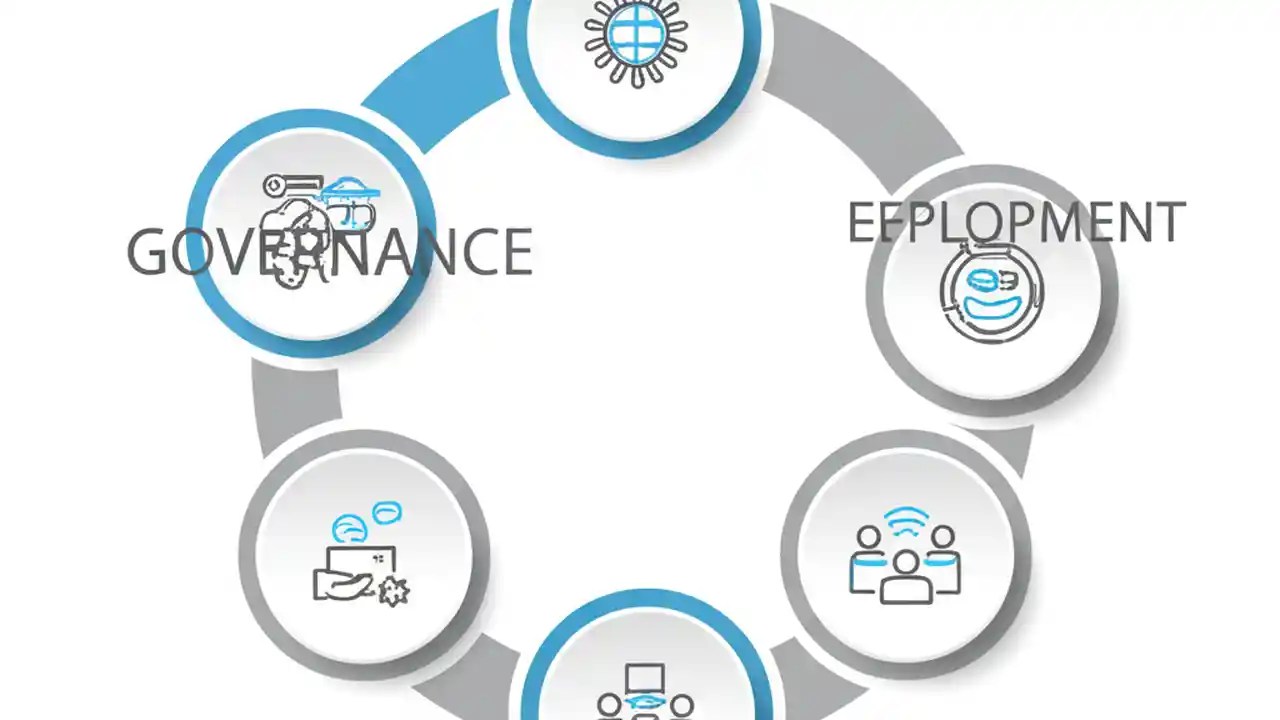 GOVERNANCE

EFPLOPMENT