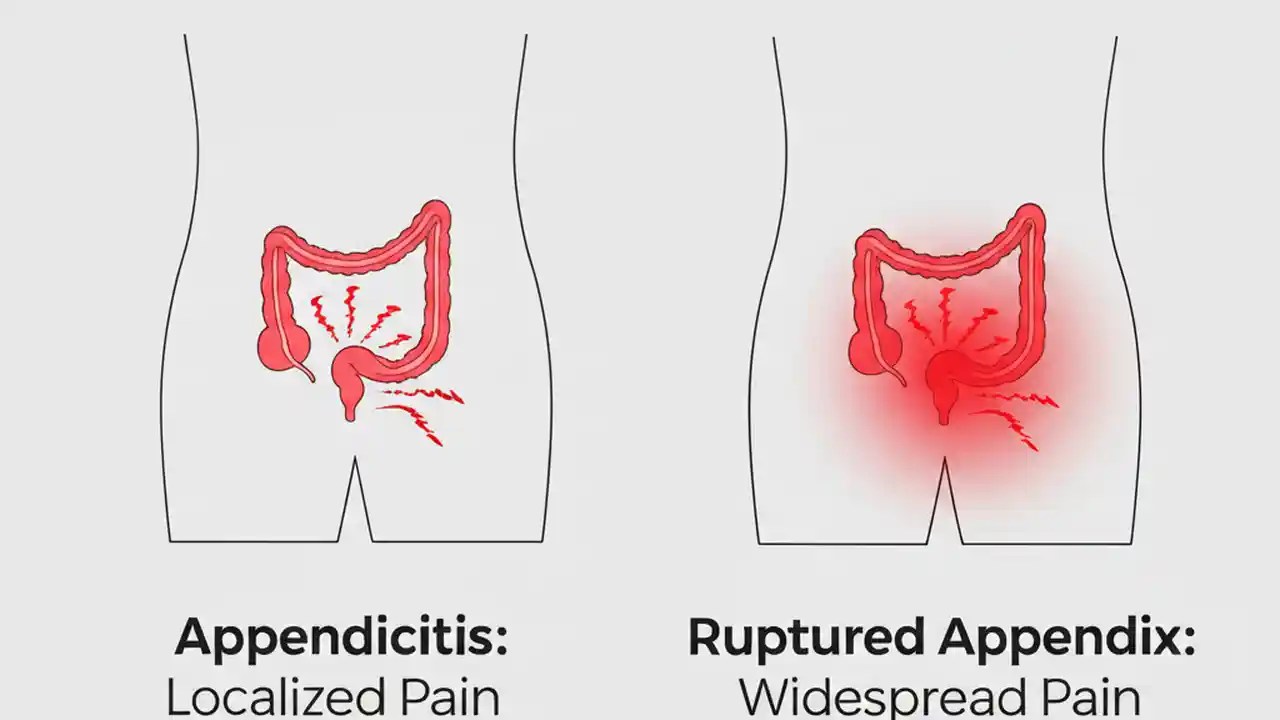 Appendicitis:
Localized Pain

Ruptured Appendix:
Widespread Pain