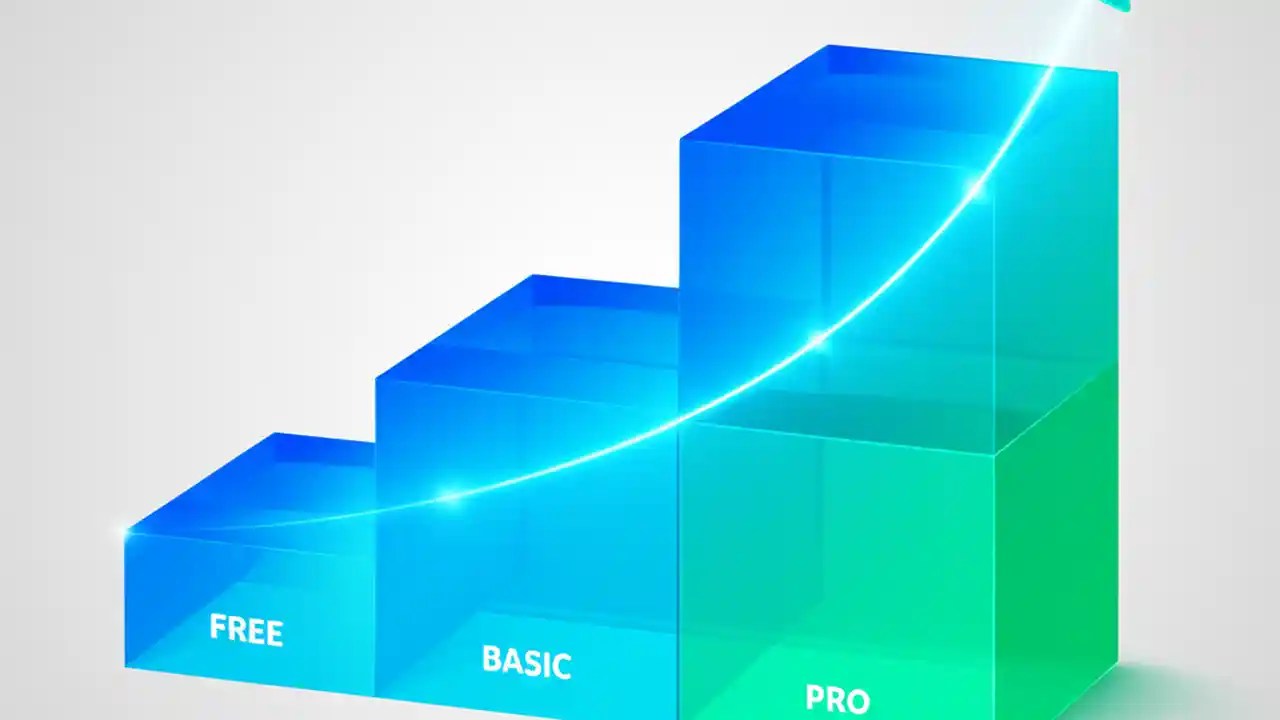 FREE

BASIC

PRO