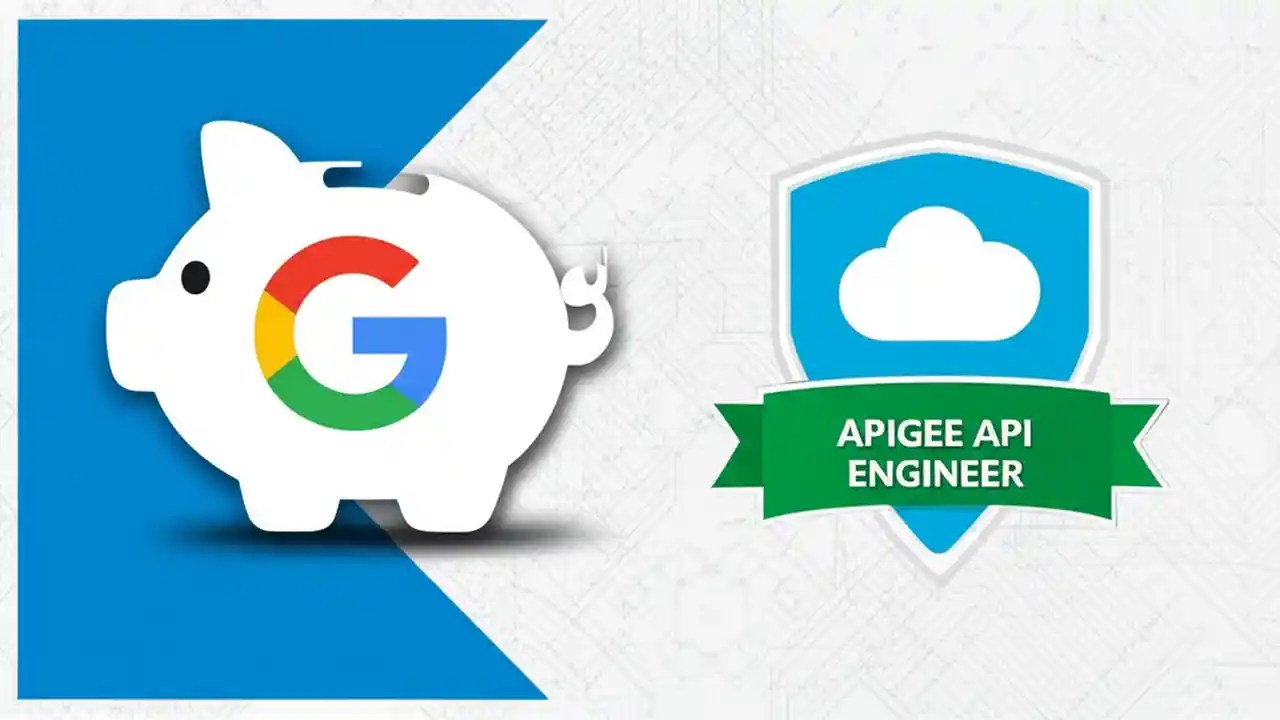 G

APIGEE API ENGINEER