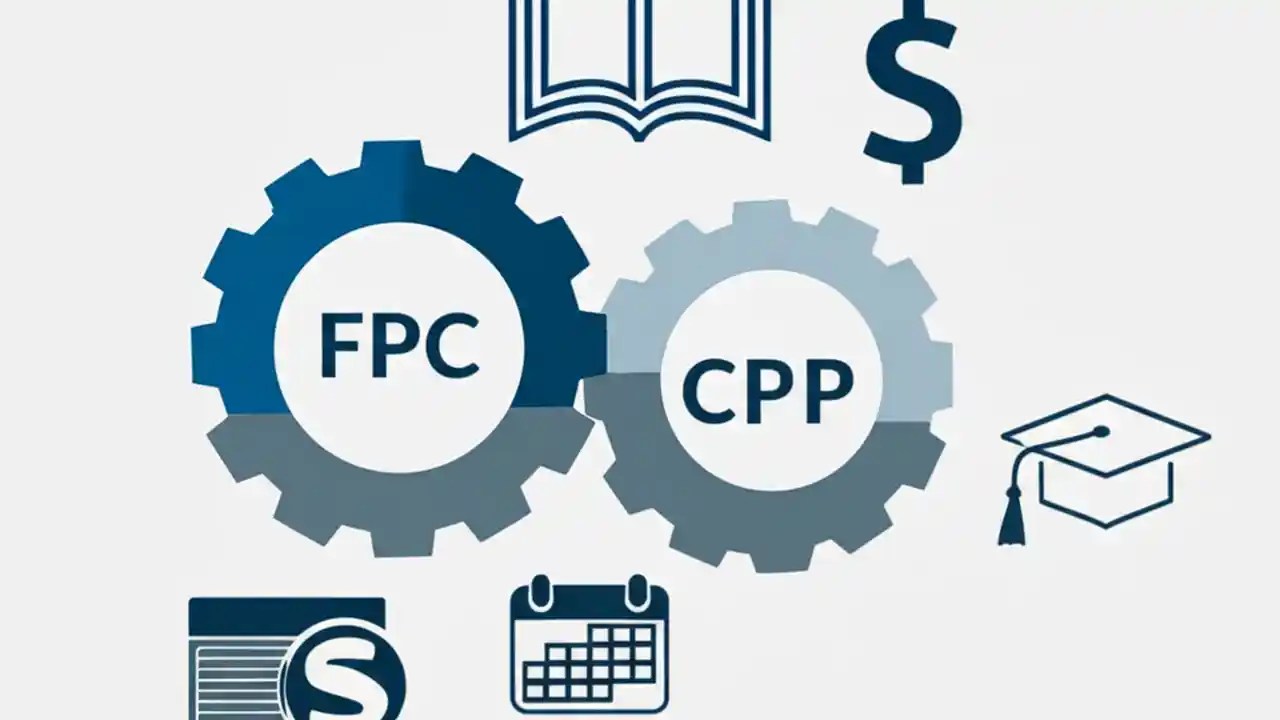 $

FPC

CPP

S