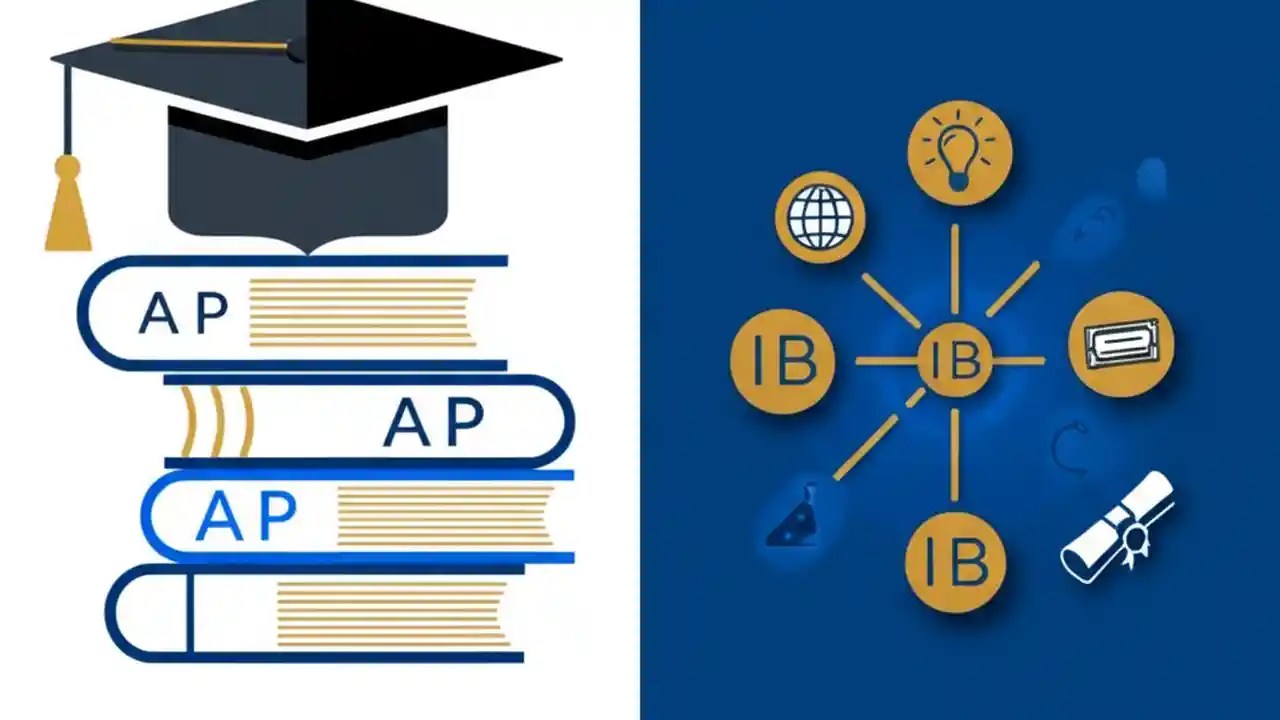 AP
AP
AP
IB
IB
IB