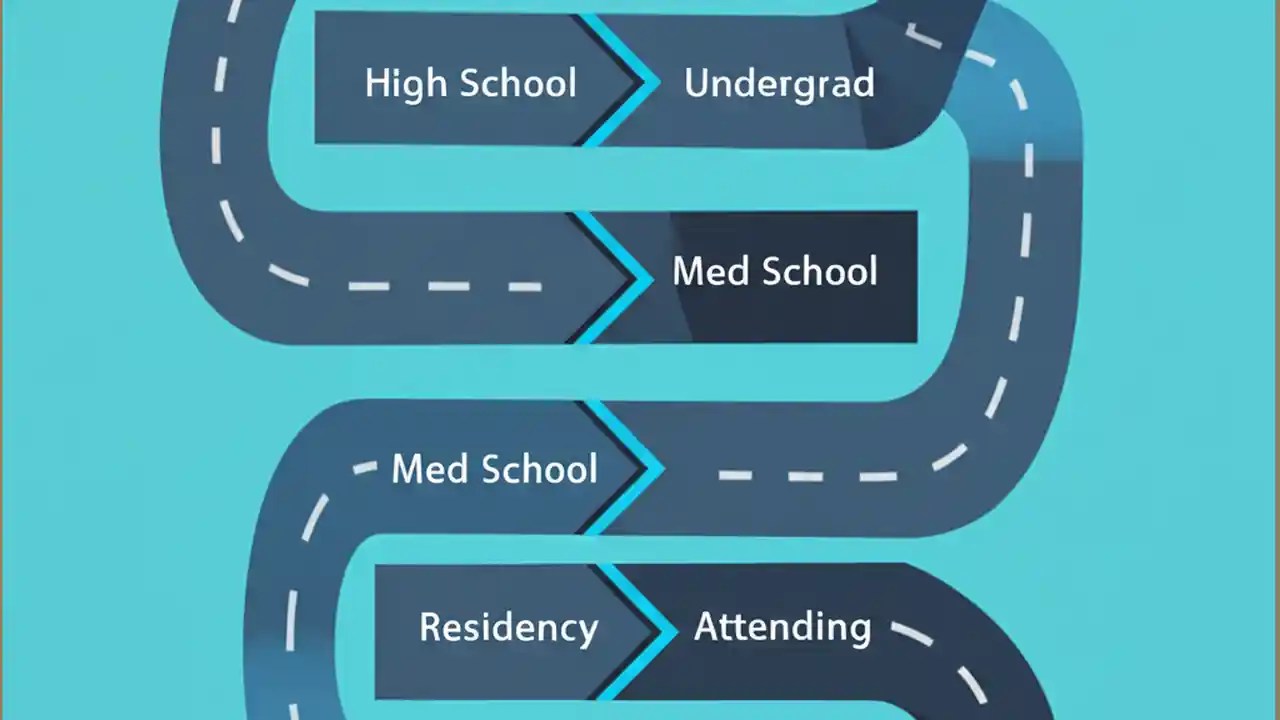 High School
Undergrad
Med School
Med School
Residency
Attending