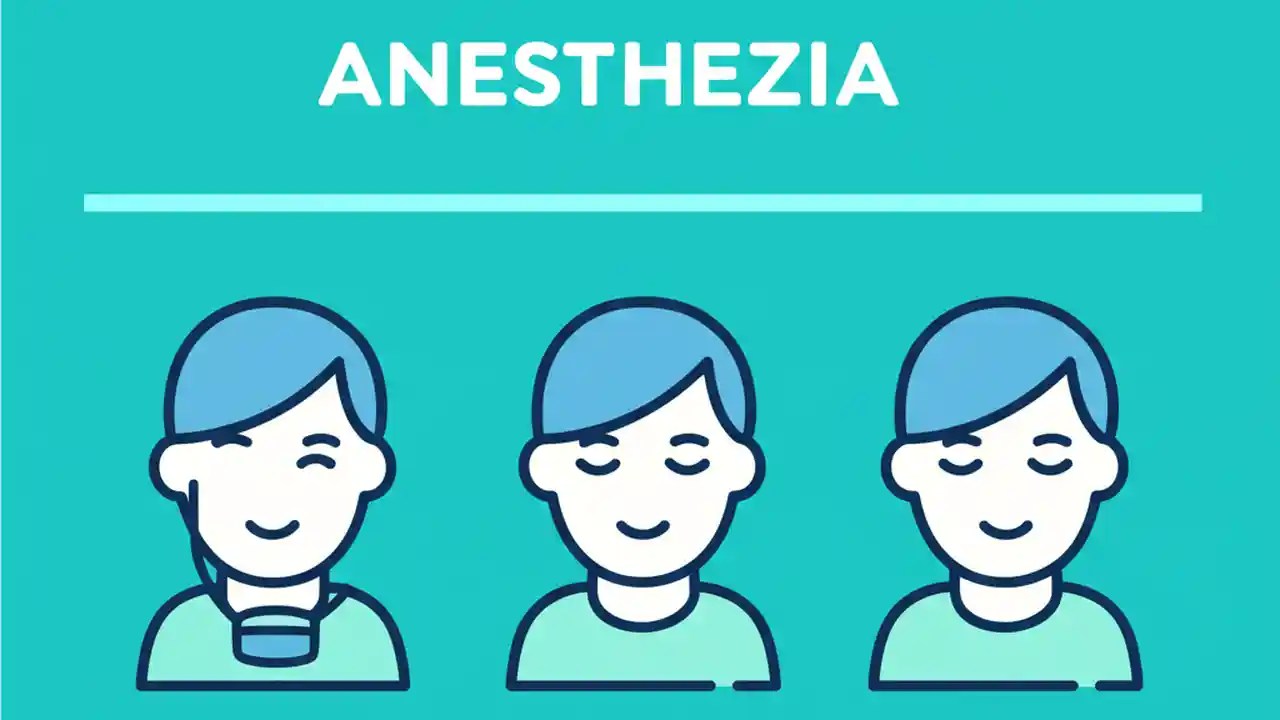 ANESTHEZIA