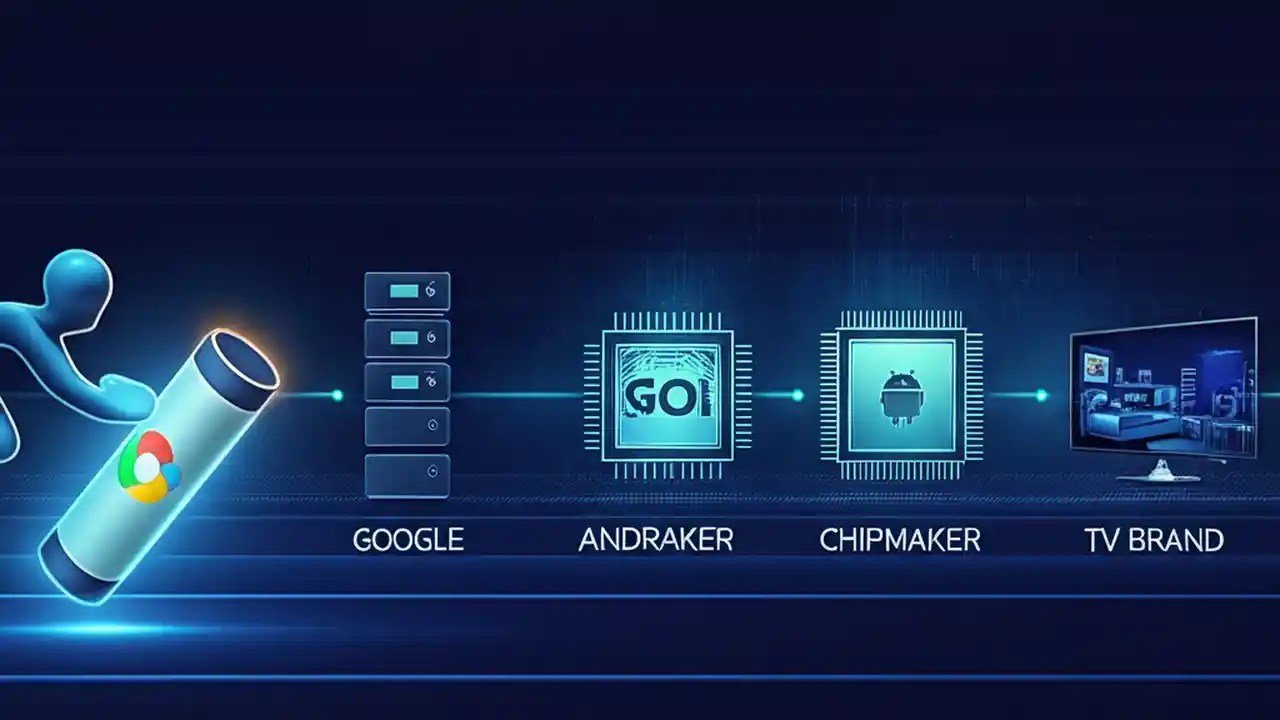 GOI

GOOGLE

ANDRAKER

CHIPMAKER

TV BRAND