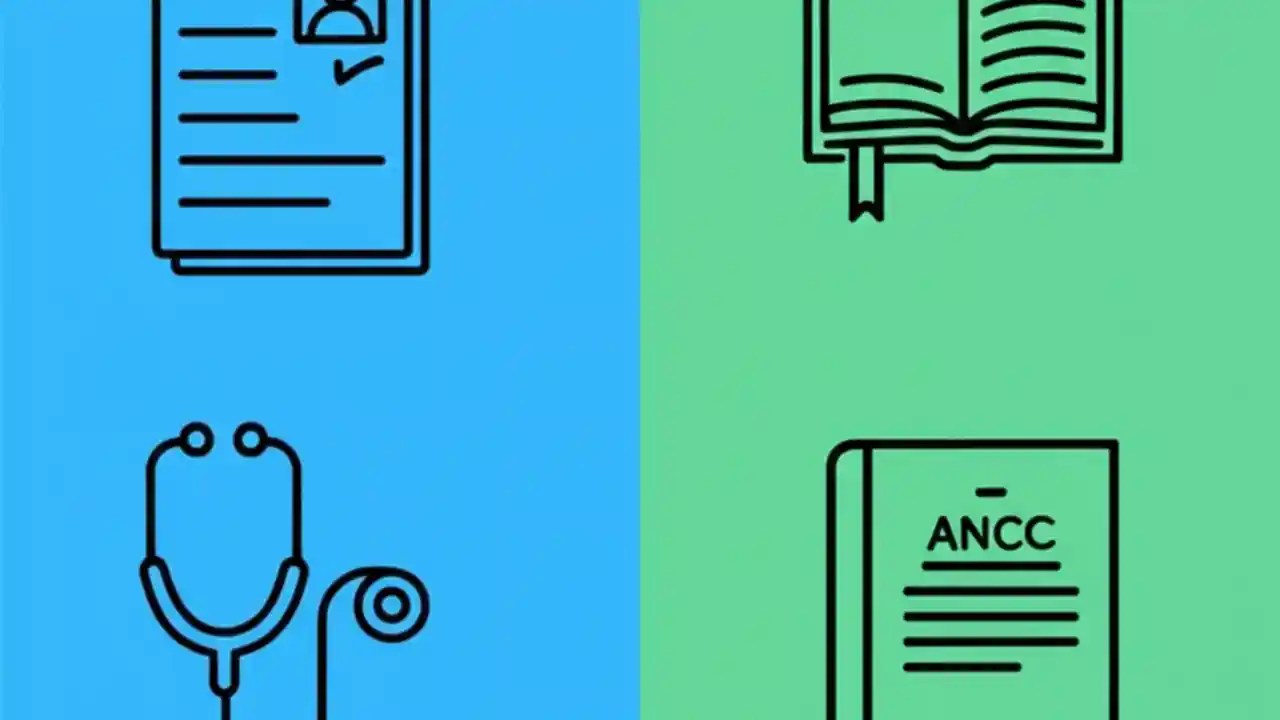 ANCC