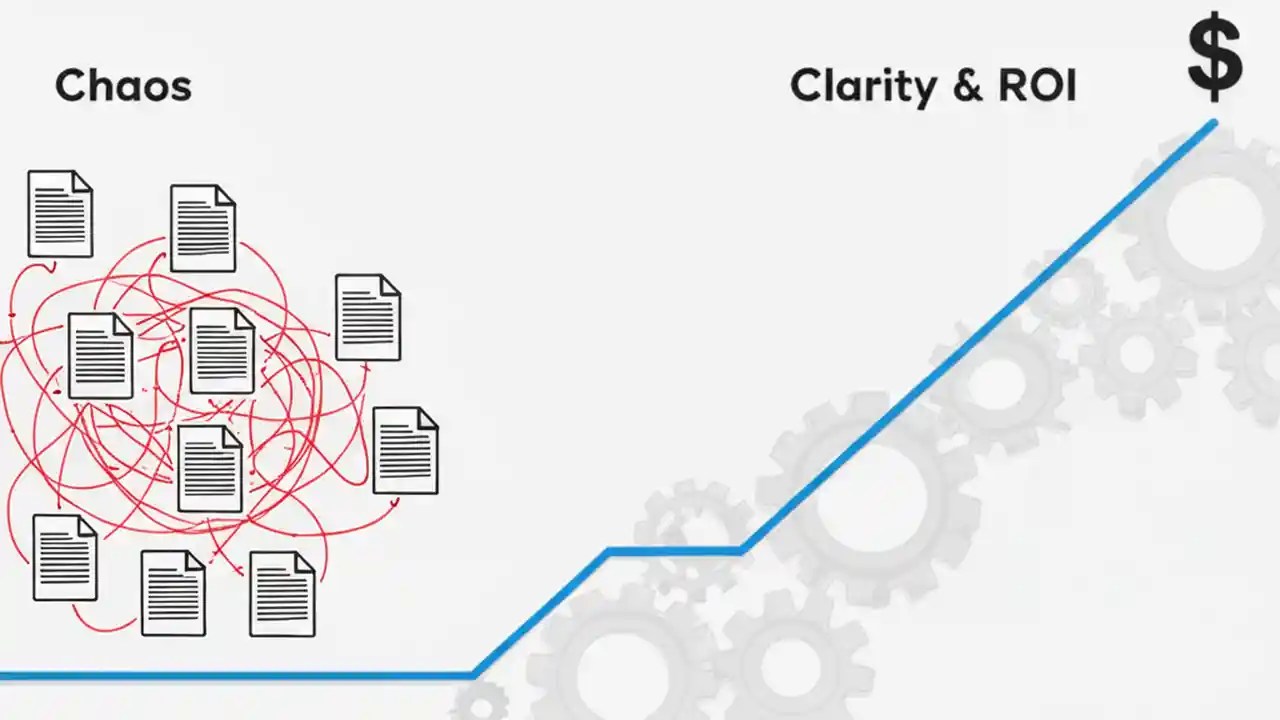 Chaos

Clarity & ROI

$