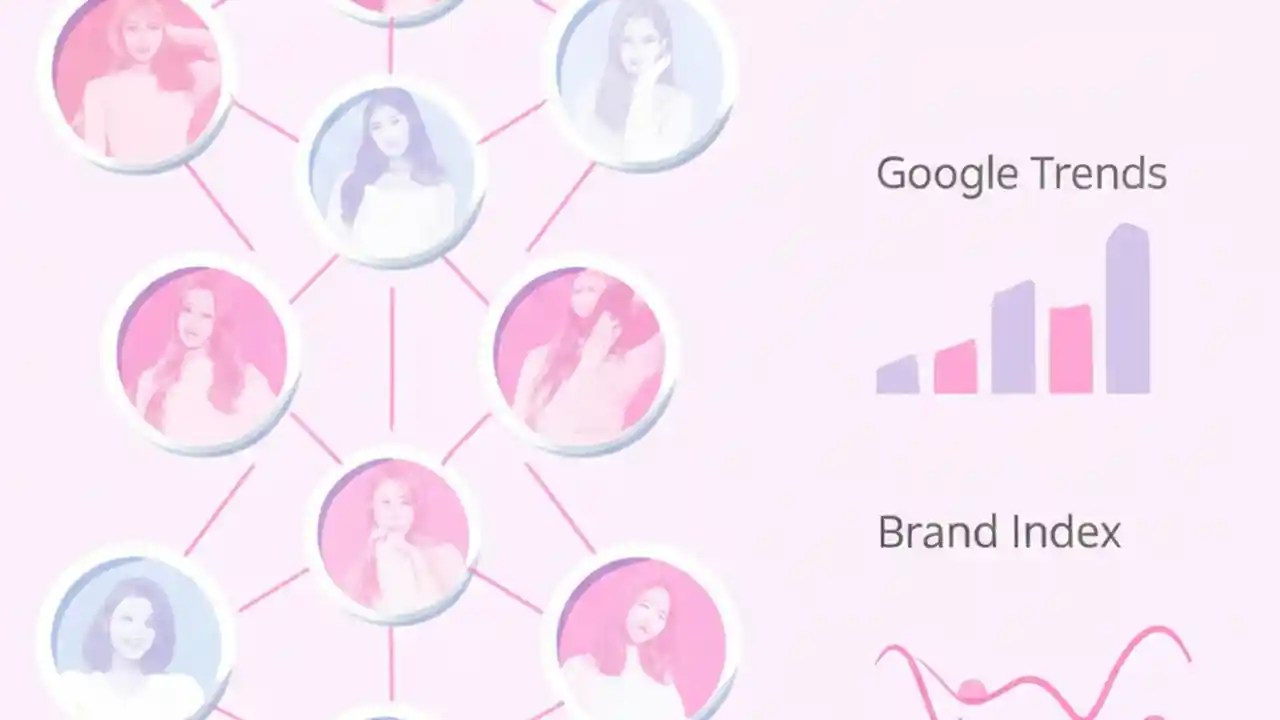 Google Trends

Brand Index