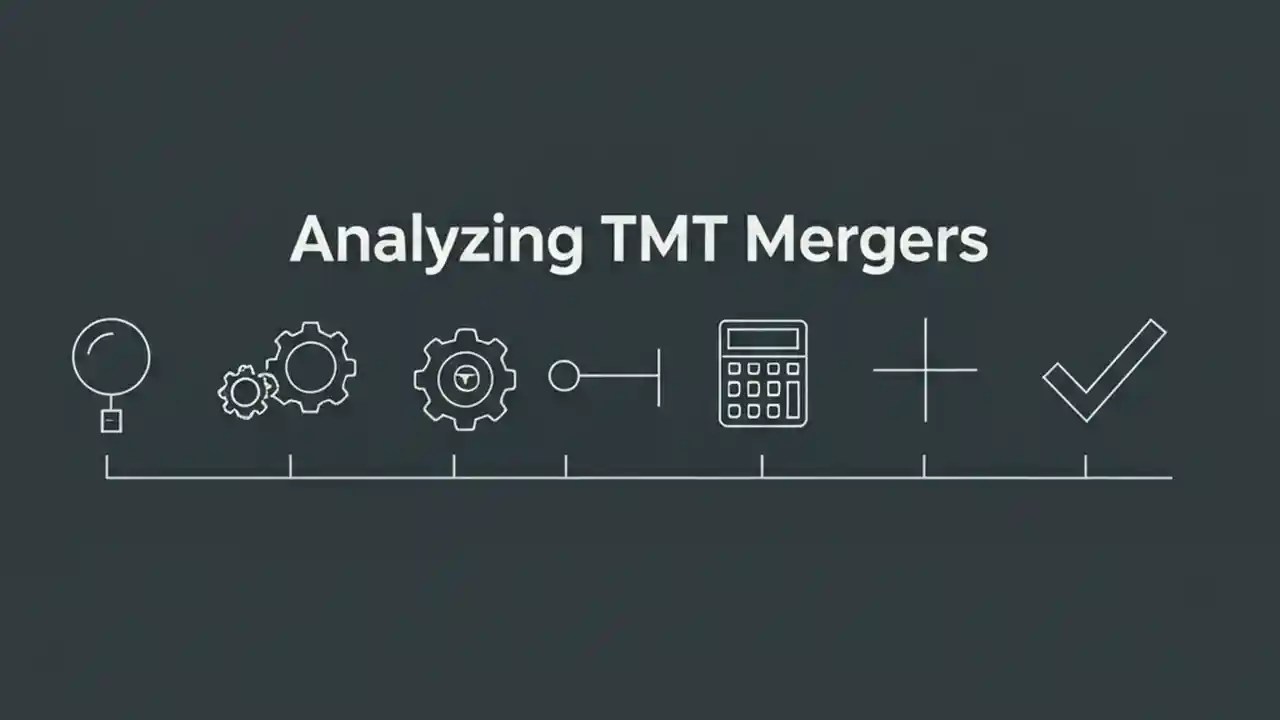 Analyzing TMT Mergers