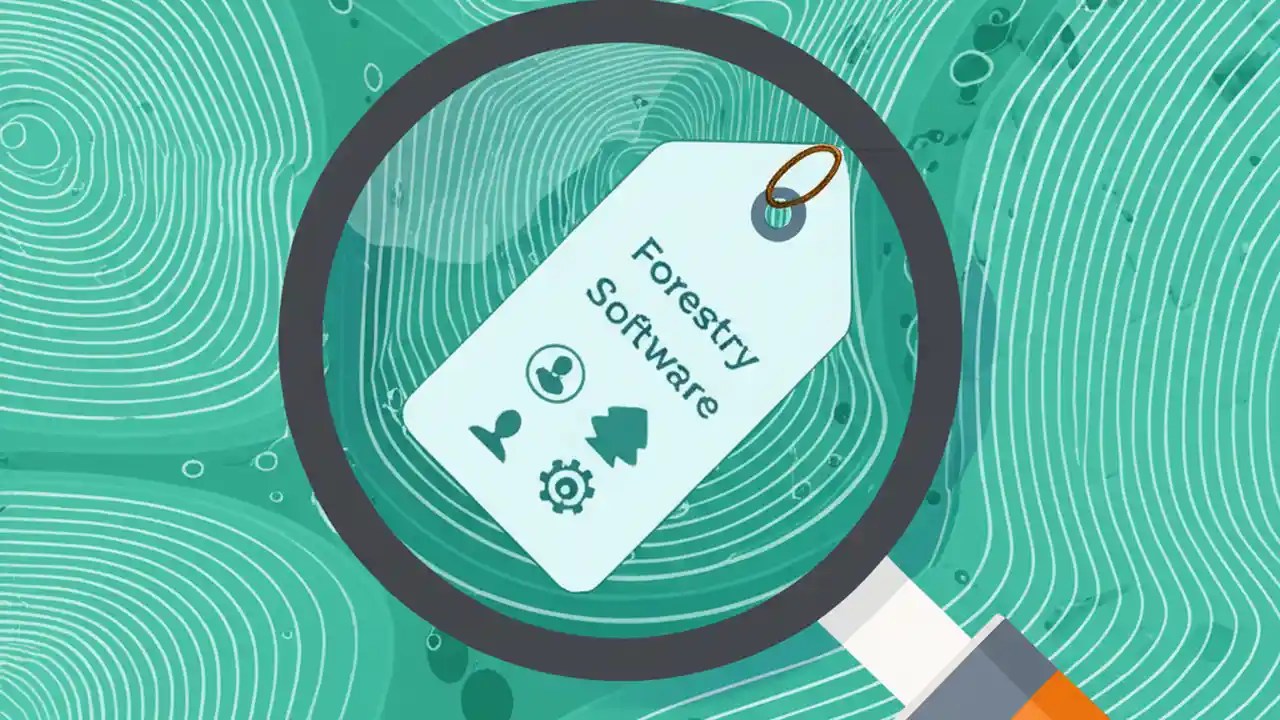 Forestry Software