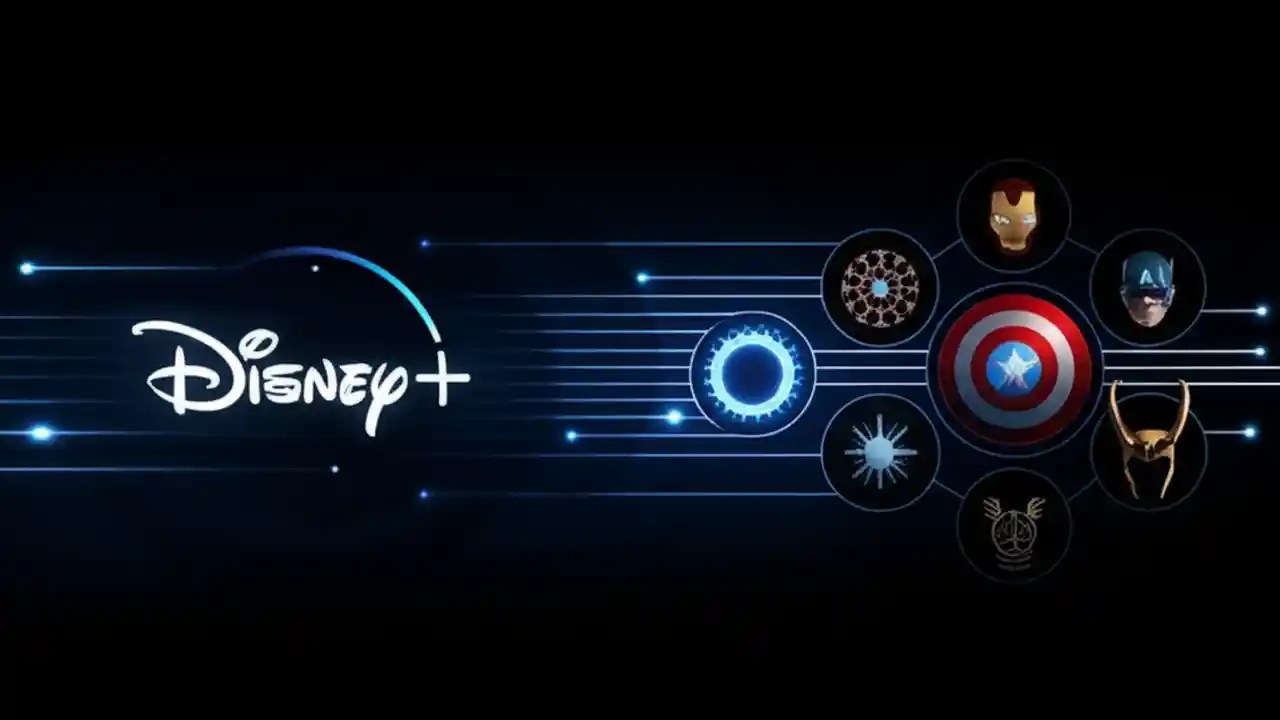 Disney+