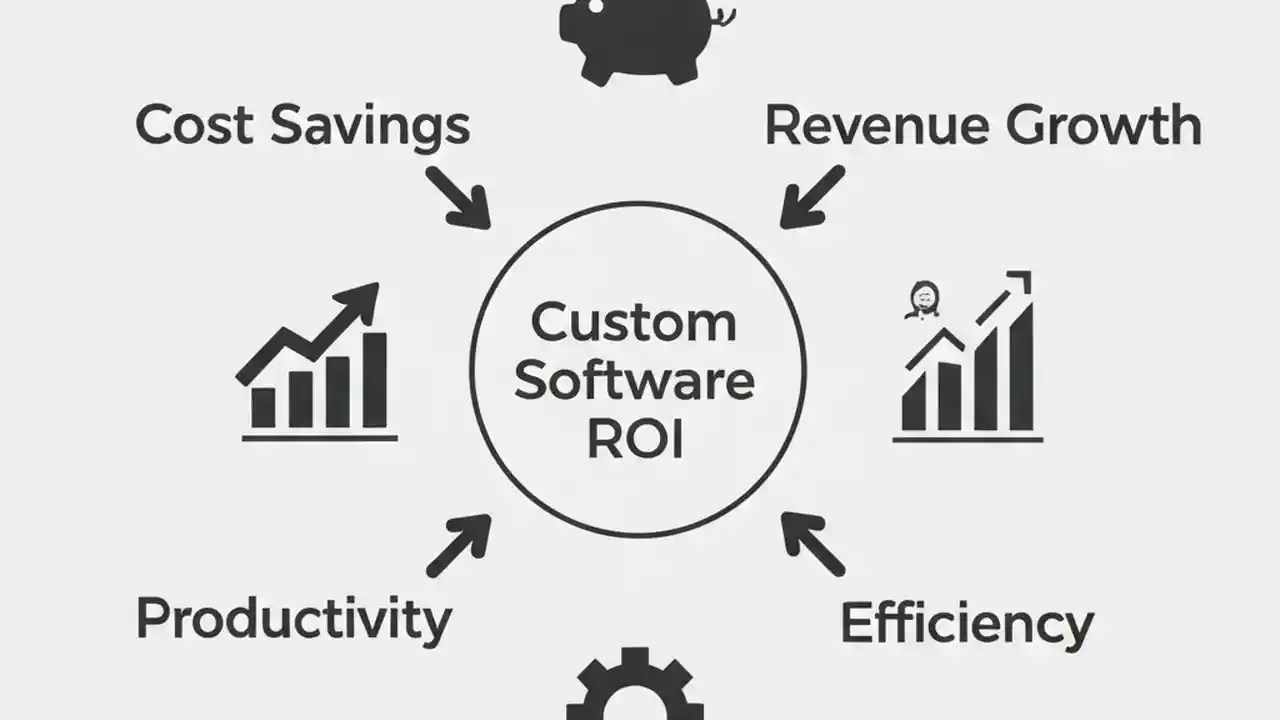 Cost Savings

Revenue Growth

Custom Software ROI

Productivity

Efficiency