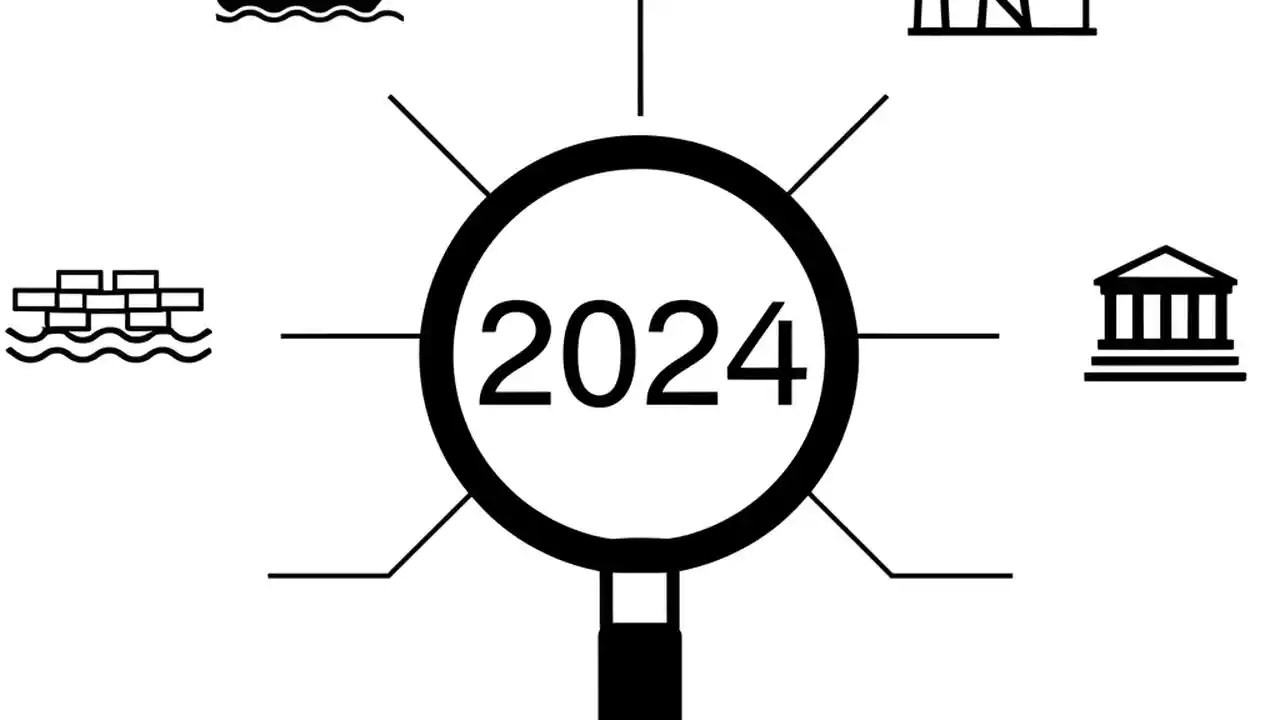 2024