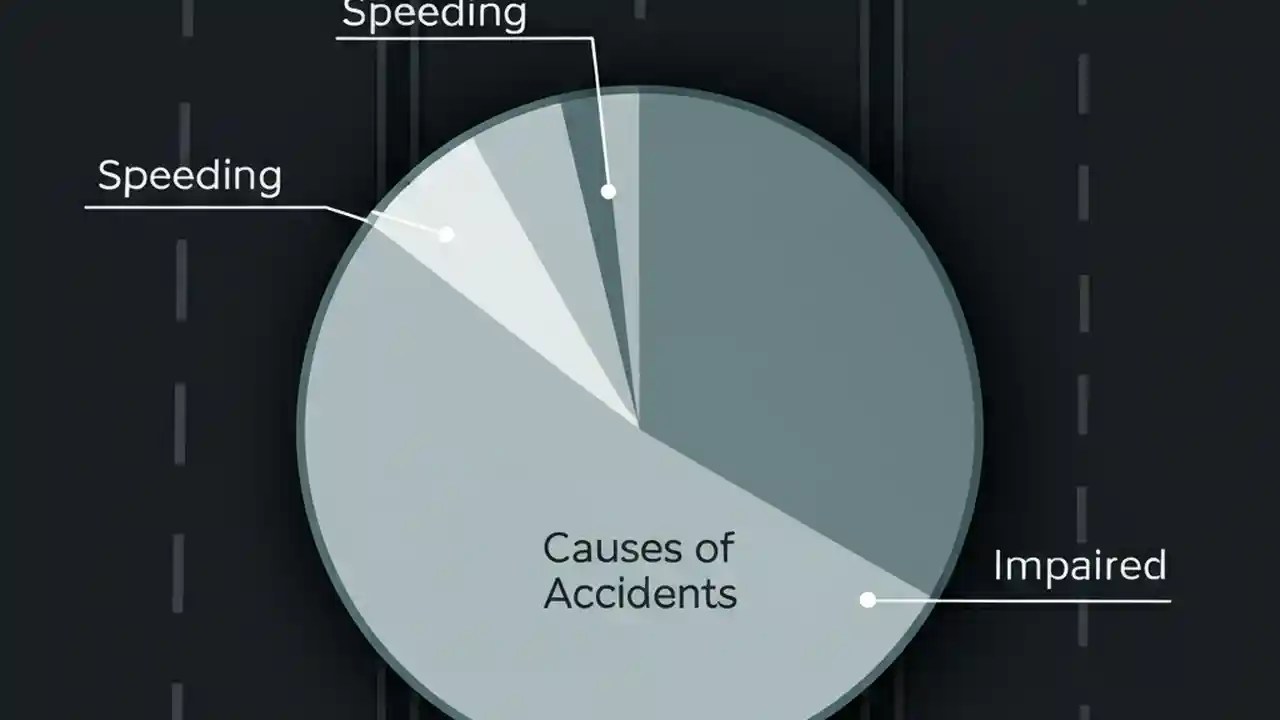 Speeding

Speeding

Causes of Accidents

Impaired