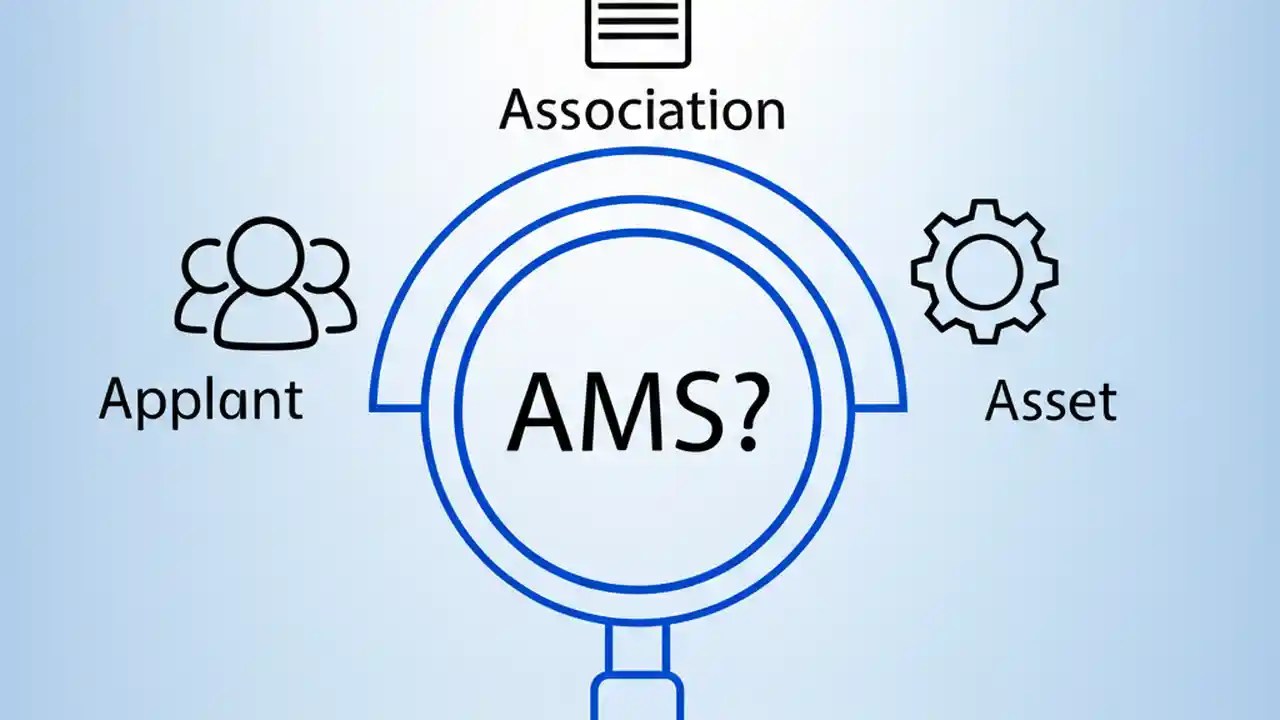 Association

Applant

AMS?

Asset