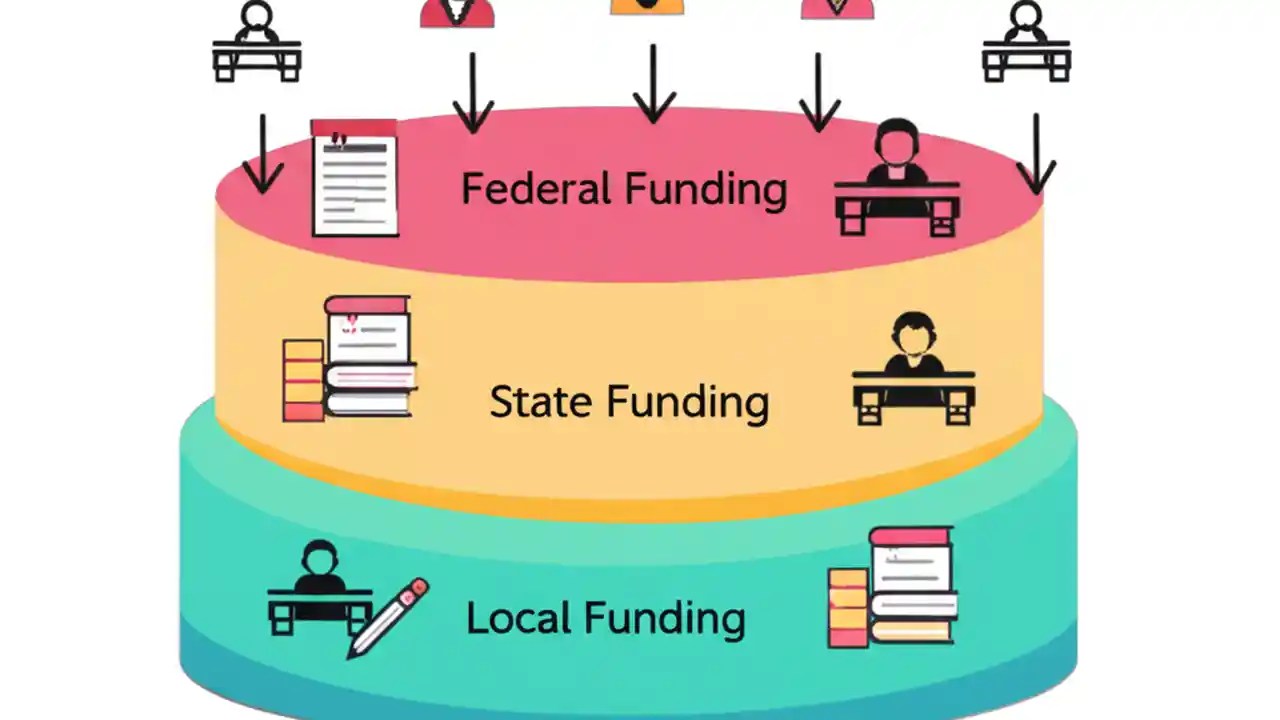 Federal Funding

State Funding

Local Funding