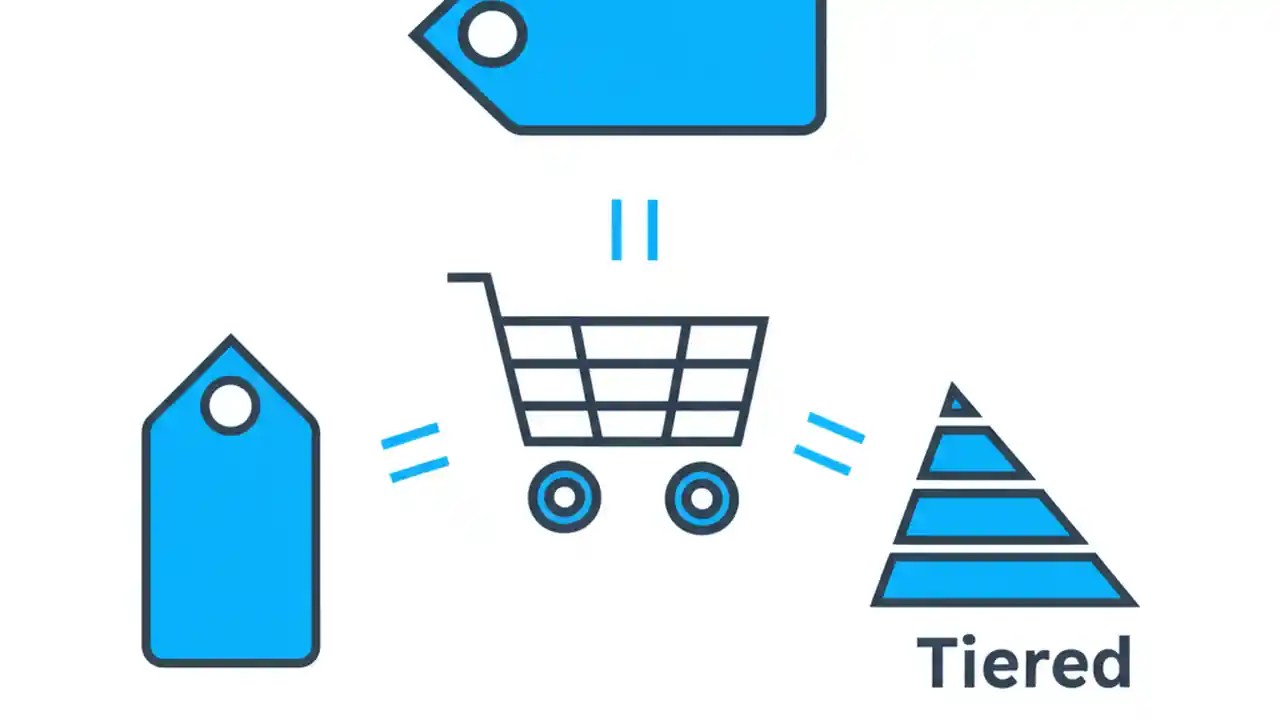 Tiered