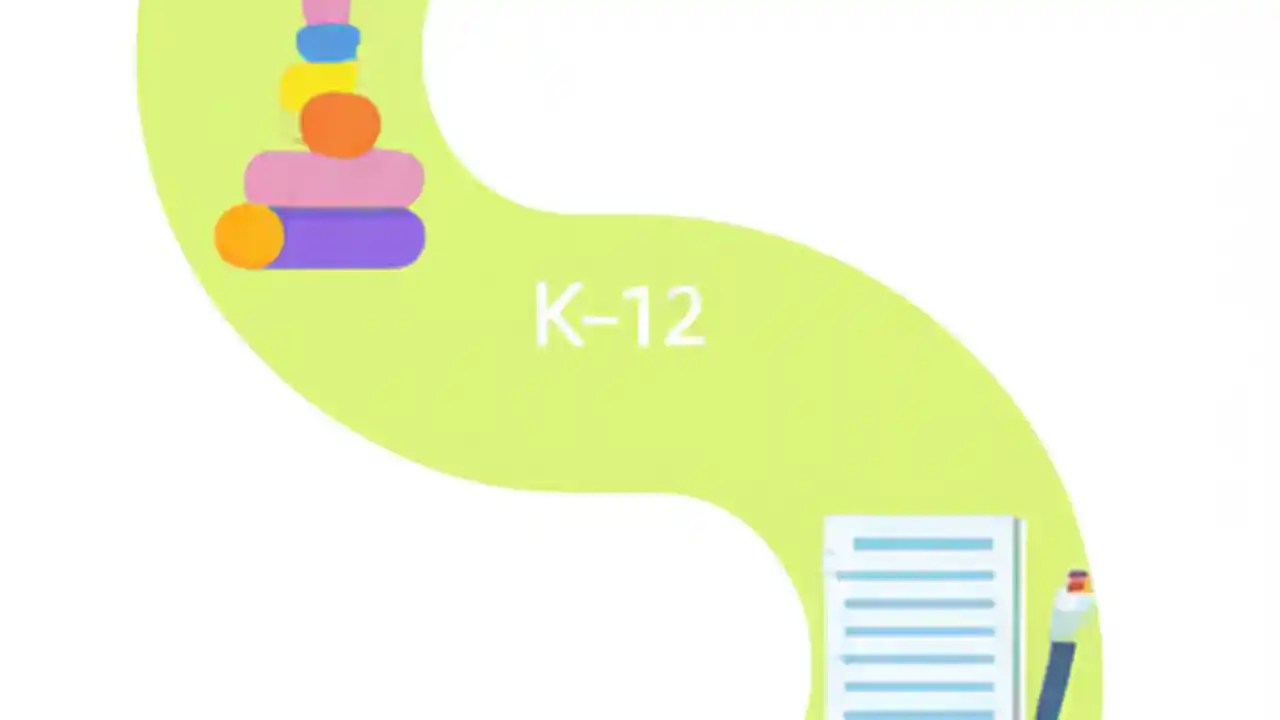 K–12