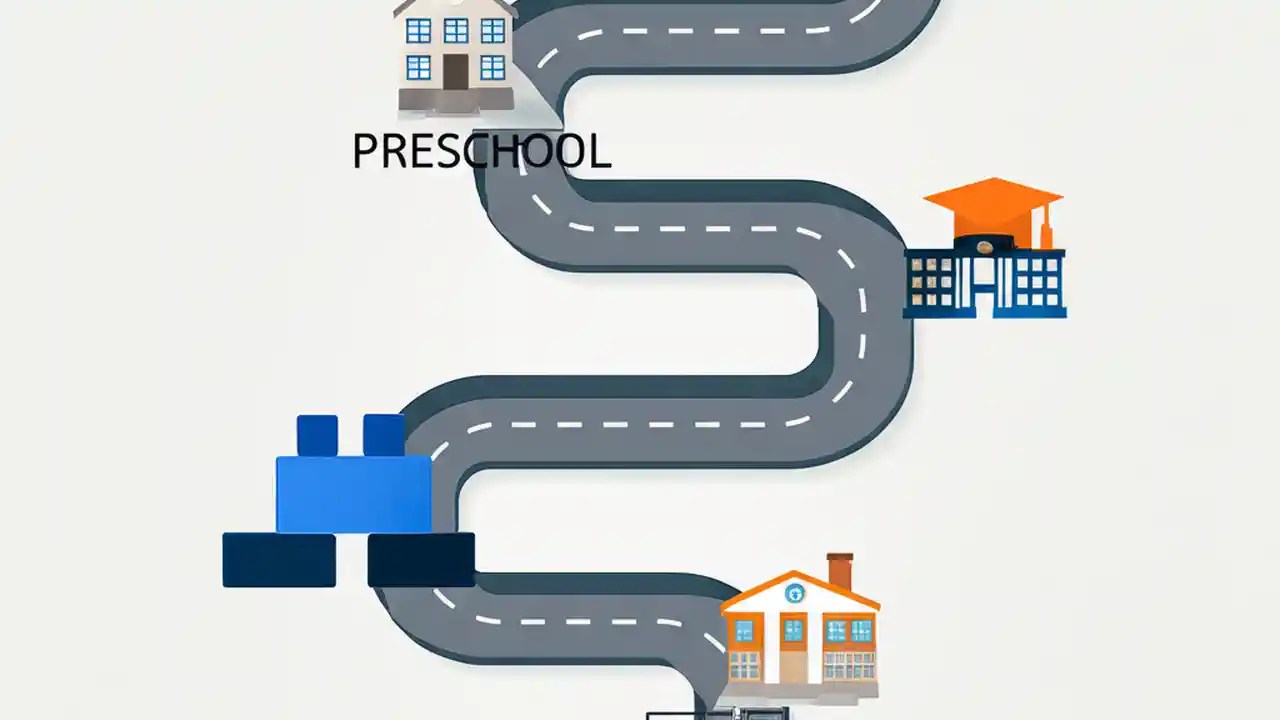 PRESCHOOL