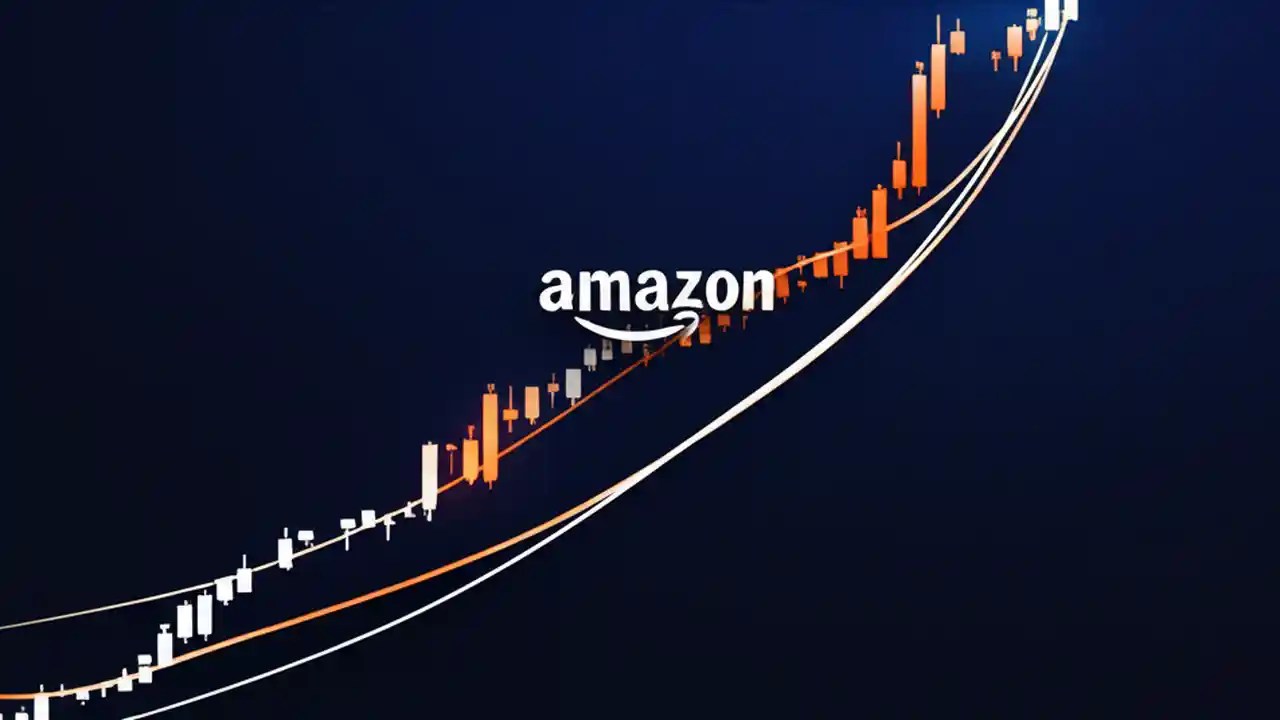 amazon