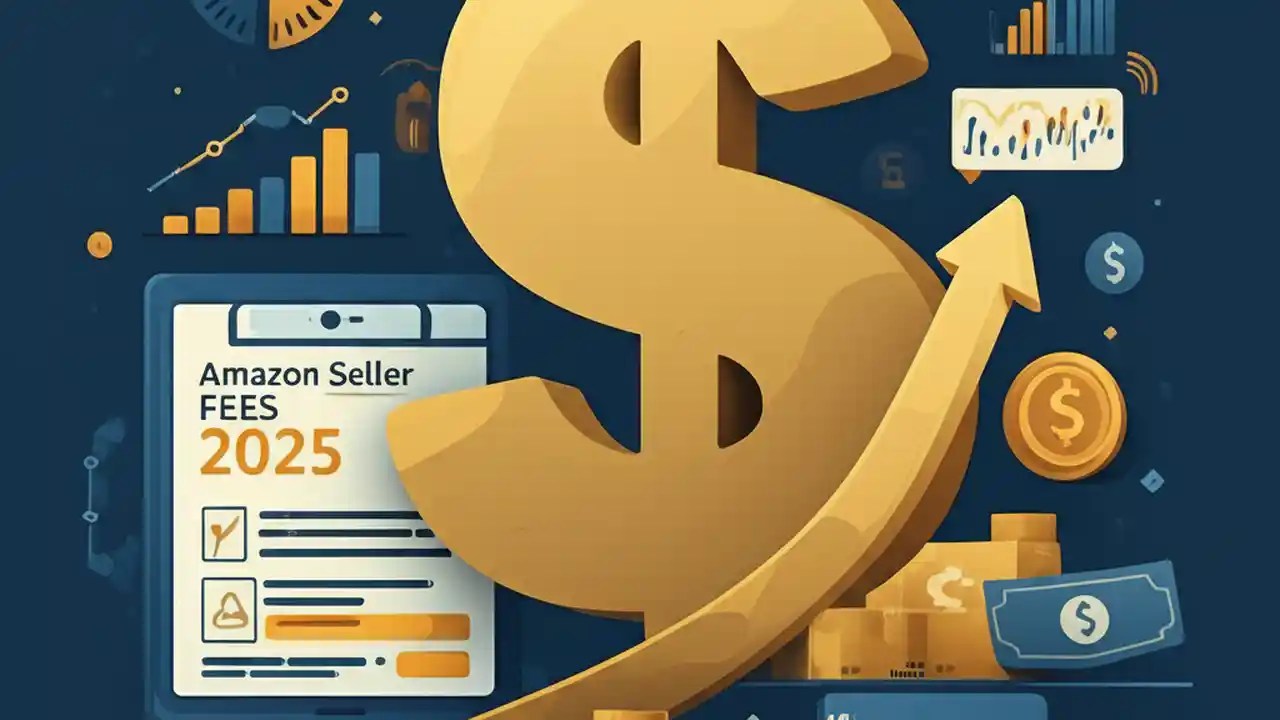 Amazon Seller
FEES
2025