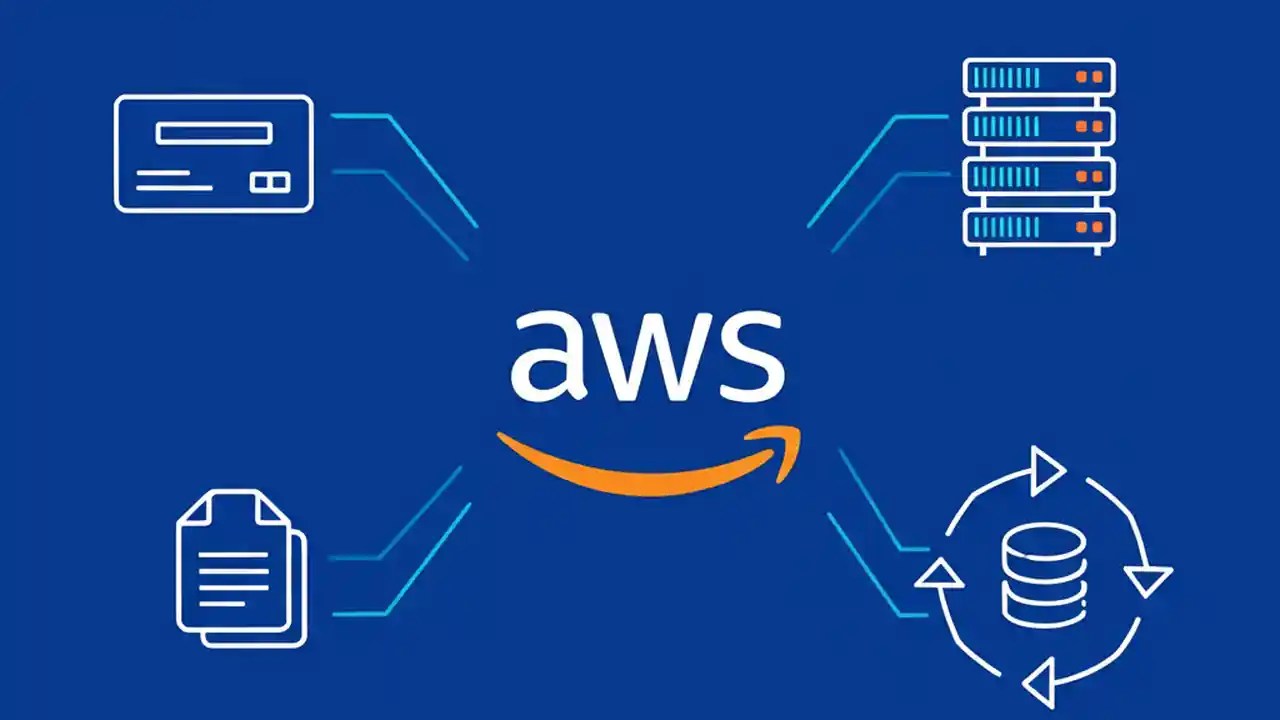 aws