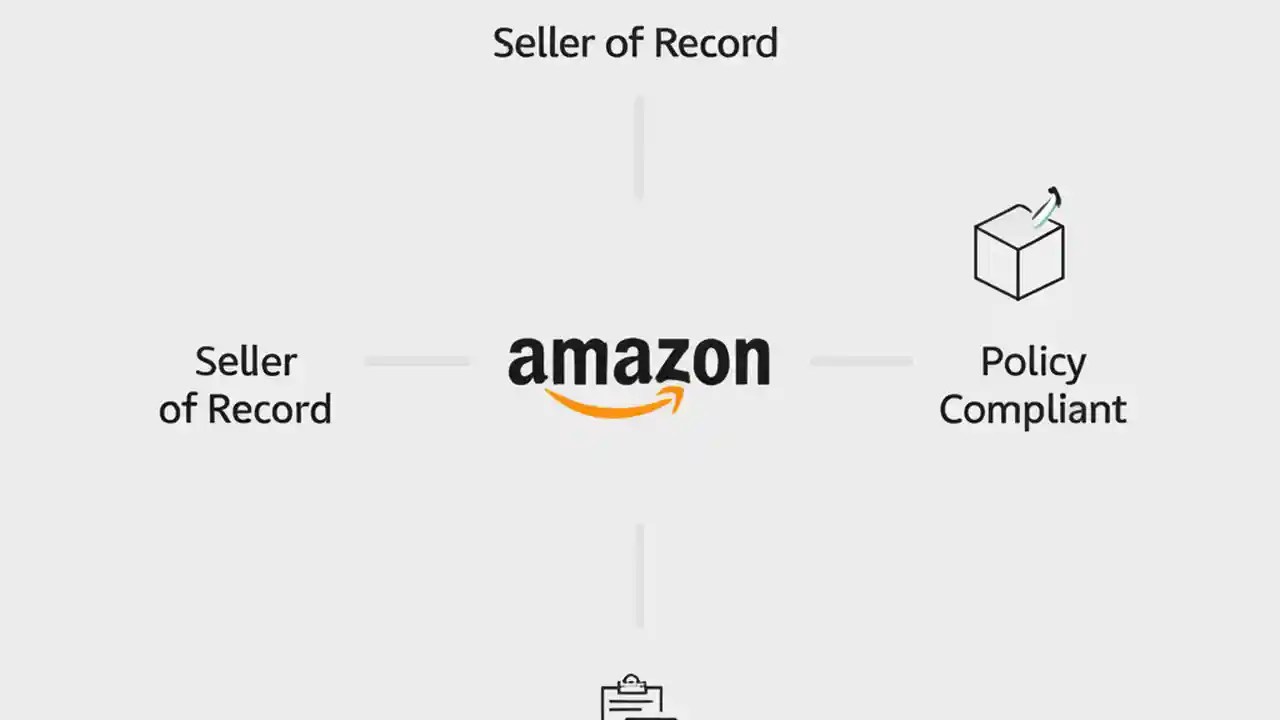 Seller of Record

Seller of Record

amazon

Policy Compliant