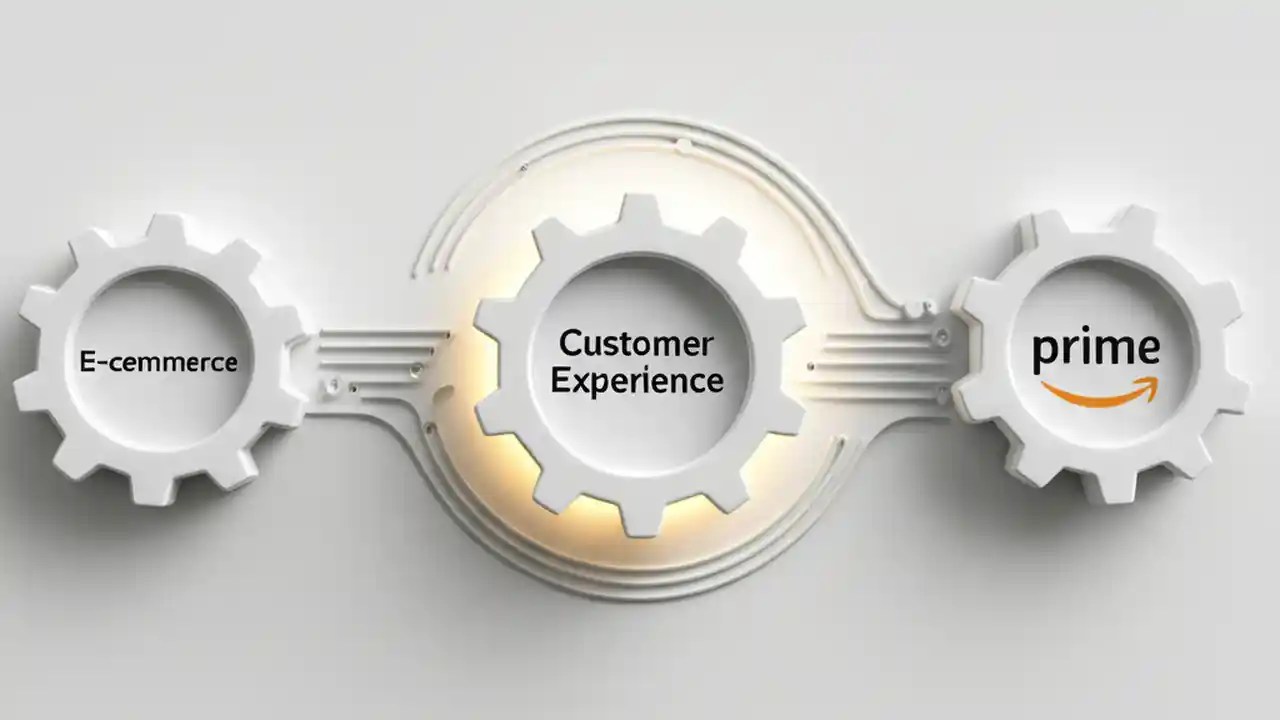 E-cemmerce

Customer Experience

prime