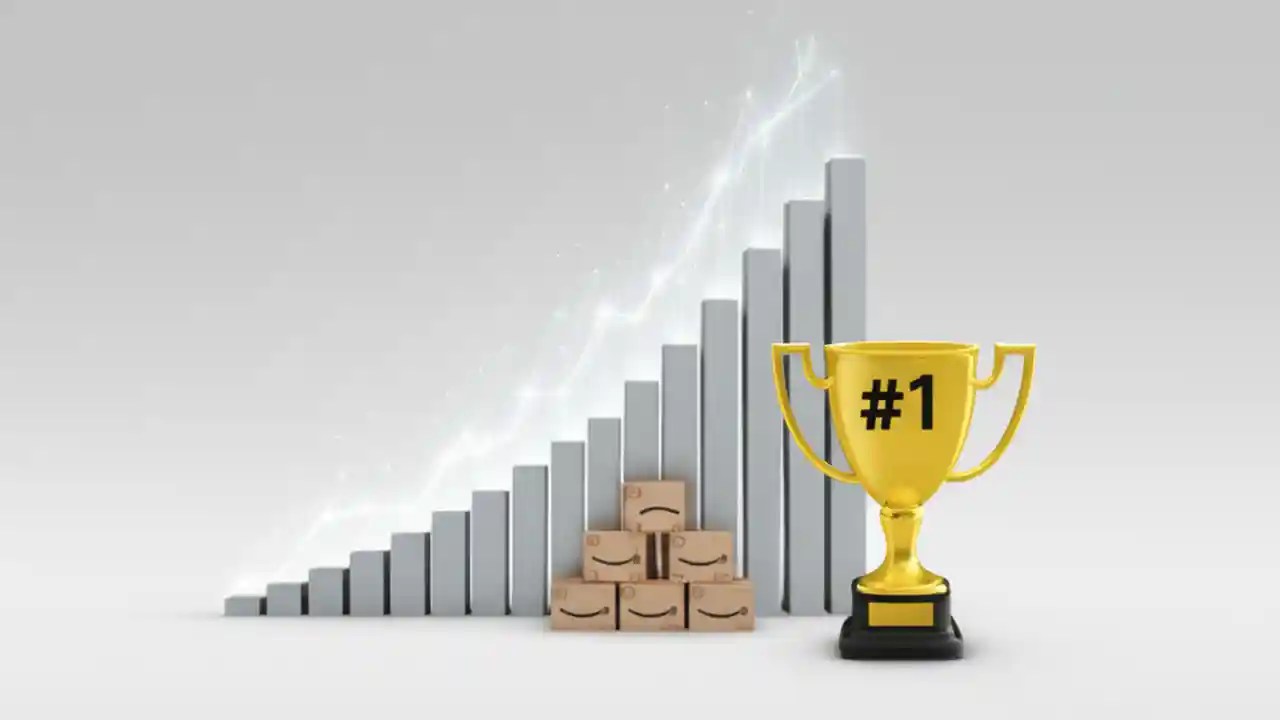 #1