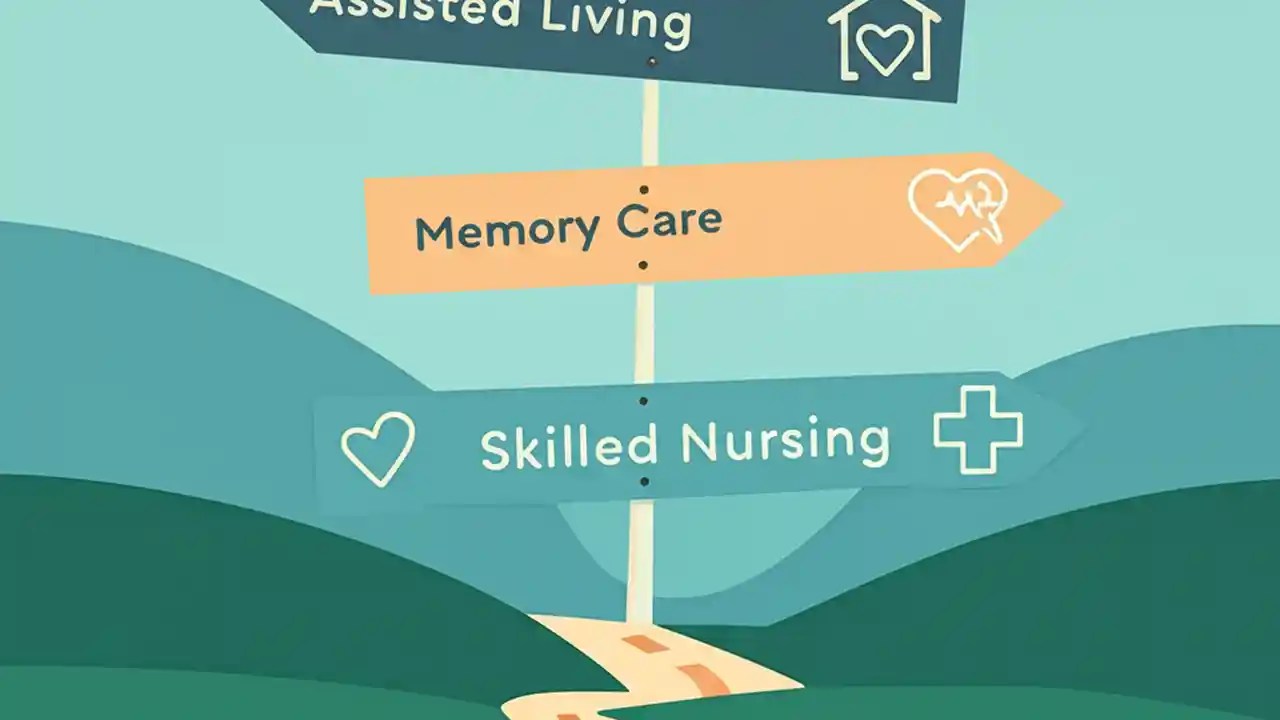 Assisted Living

Memory Care

Skilled Nursing