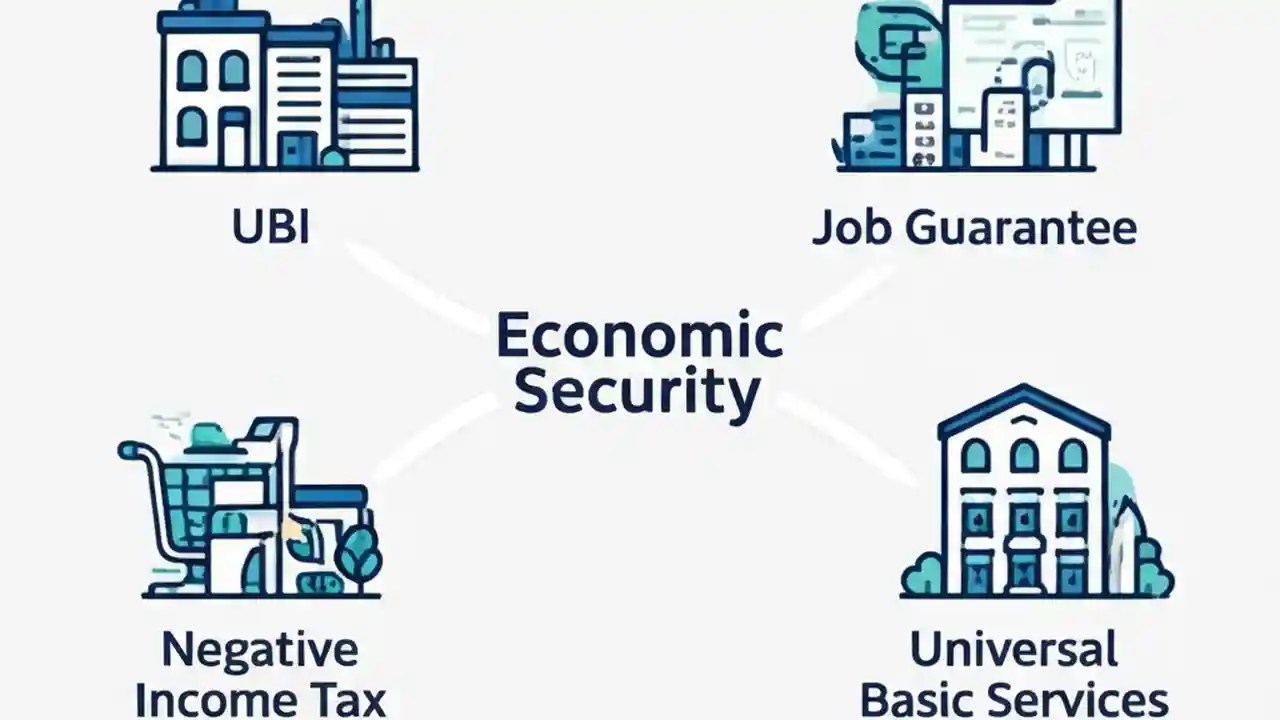 UBI

Job Guarantee

Economic Security

Negative Income Tax

Universal Basic Services