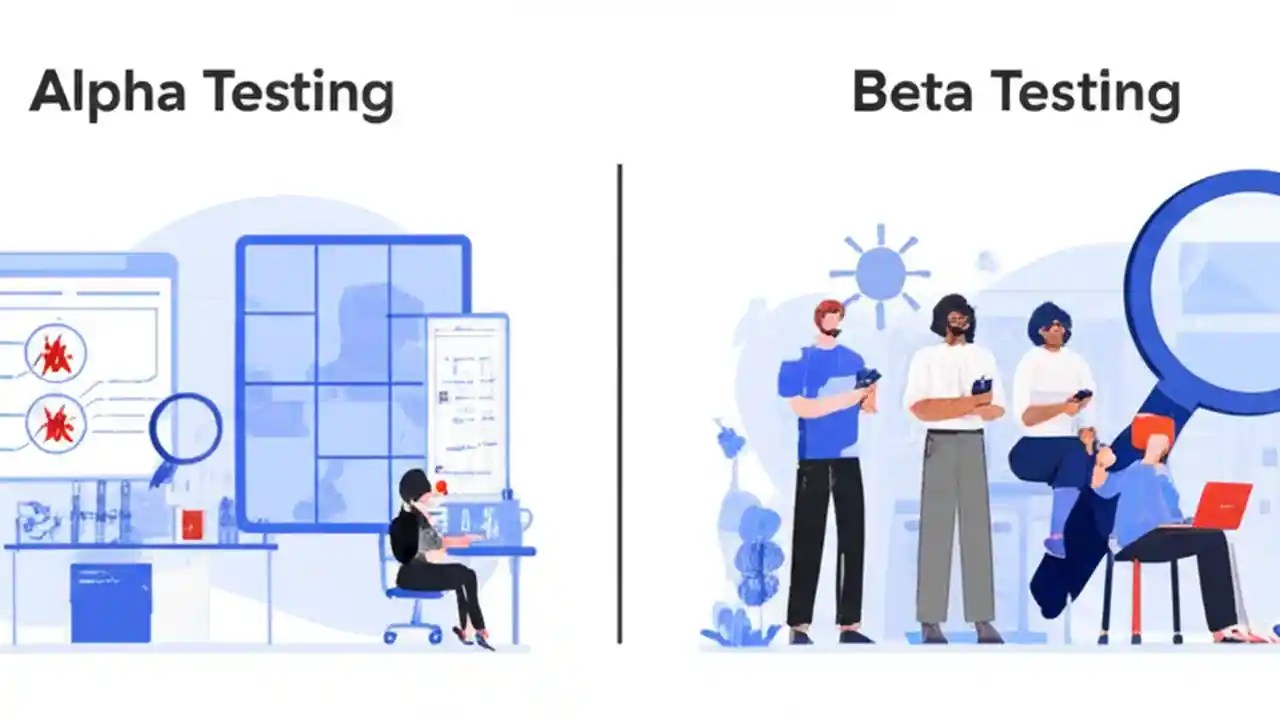 Alpha Testing

Beta Testing