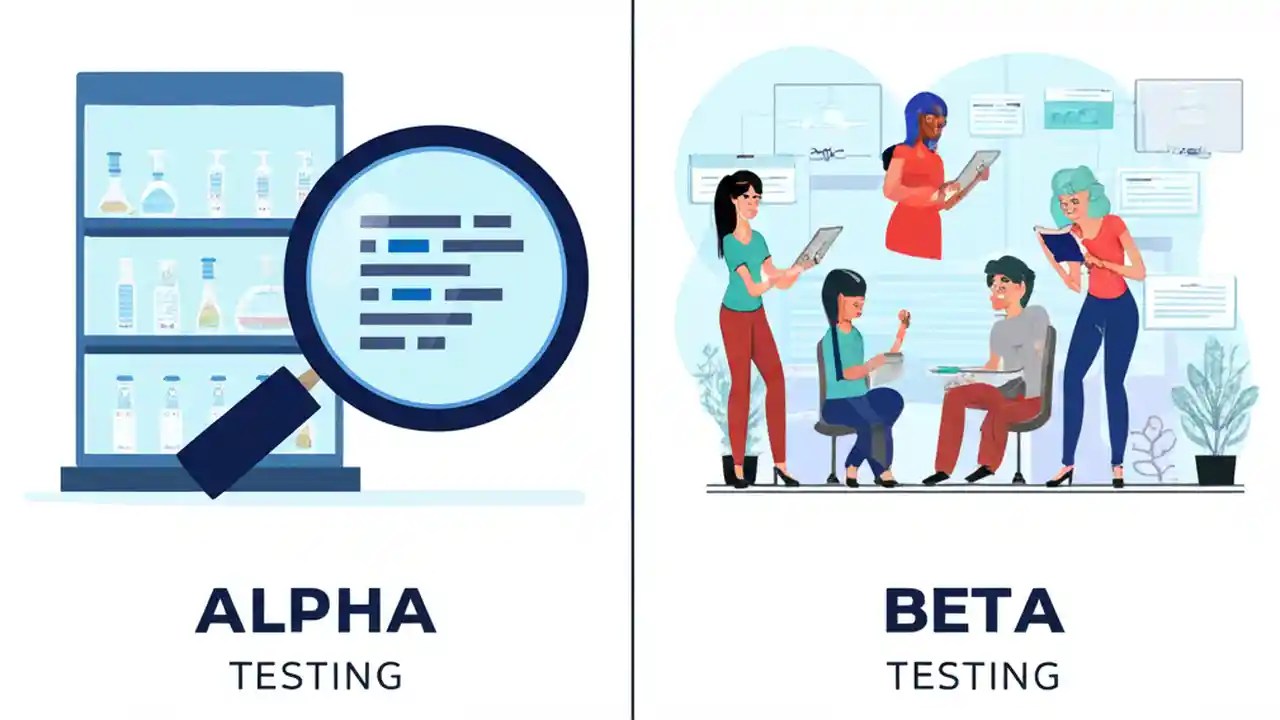 ALPHA
TESTING

BETA
TESTING