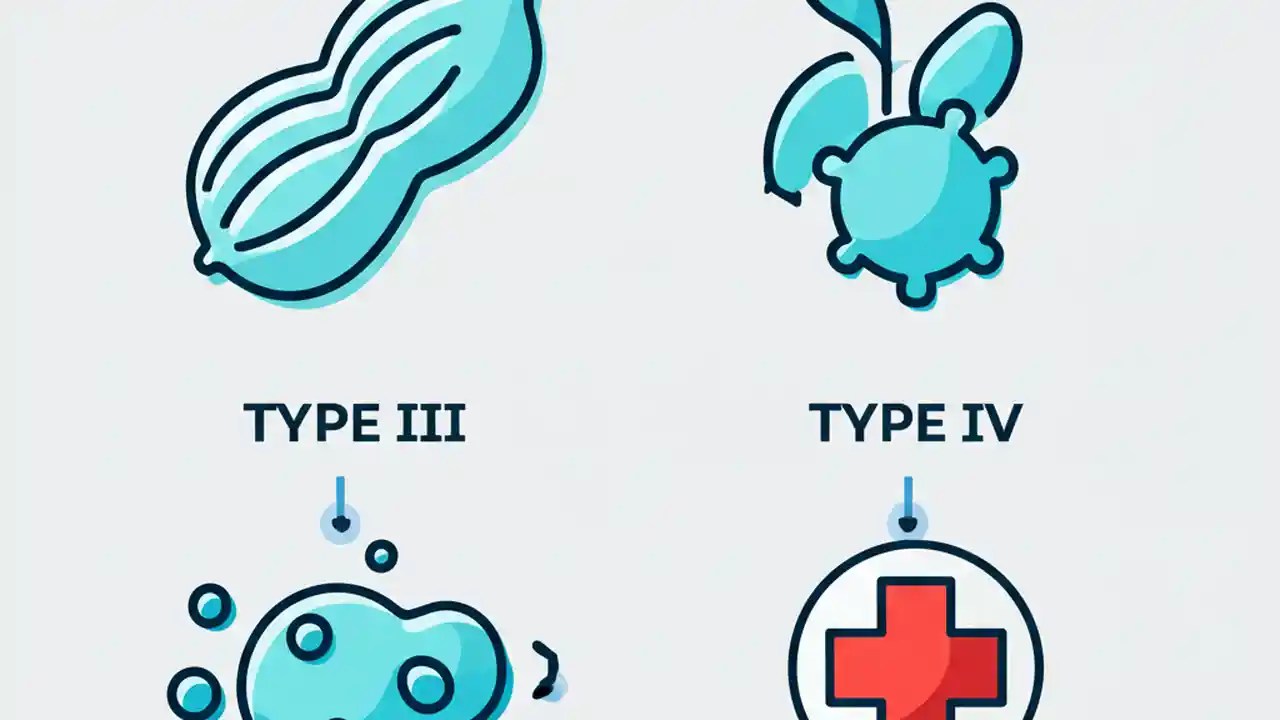 TYPE III

TYPE IV