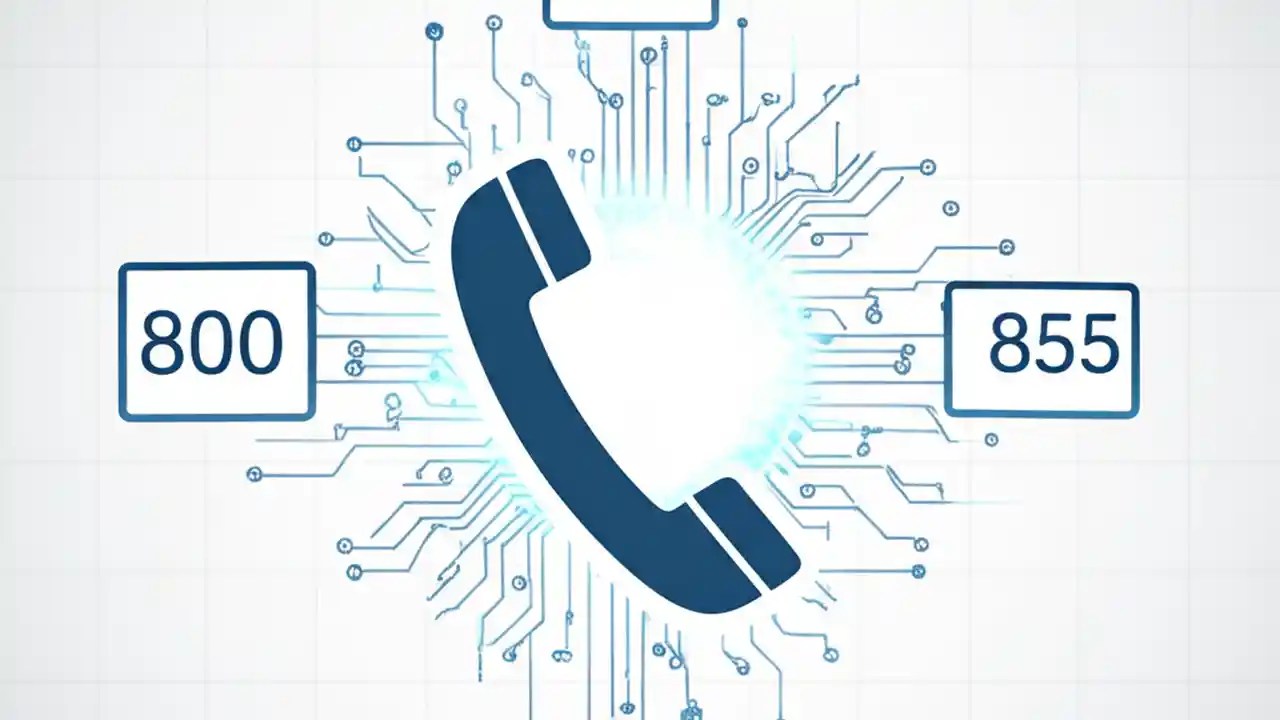 800

855