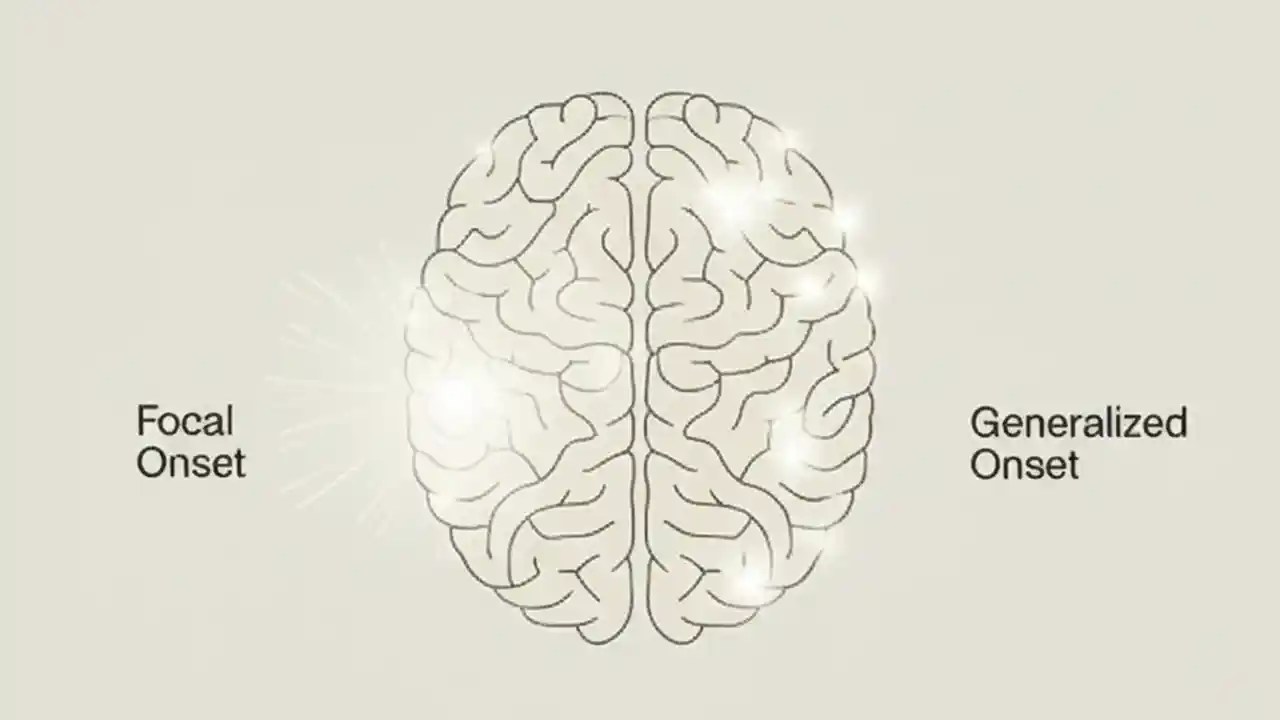 Focal
Onset

Generalized
Onset